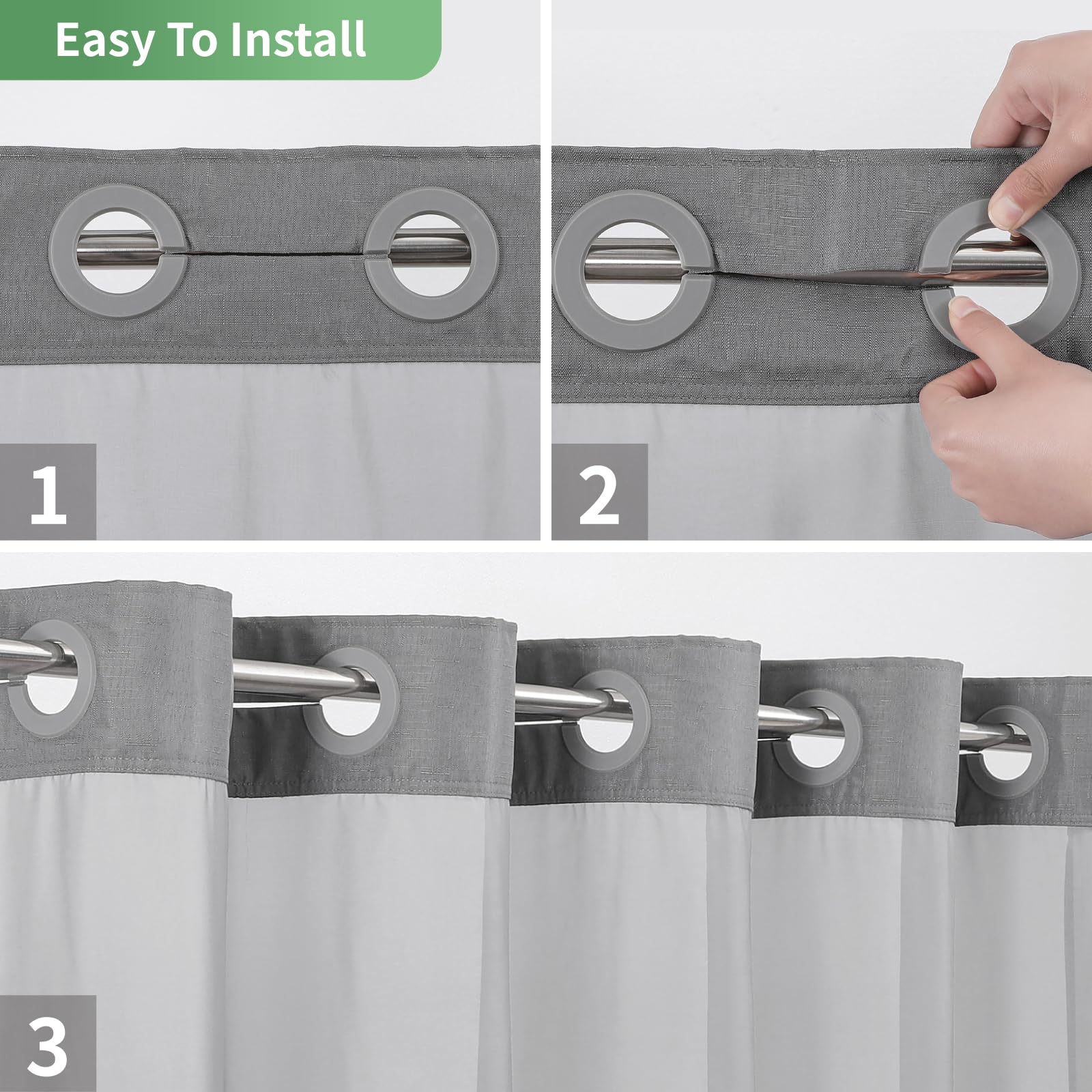 Easy To Install

1

2

3