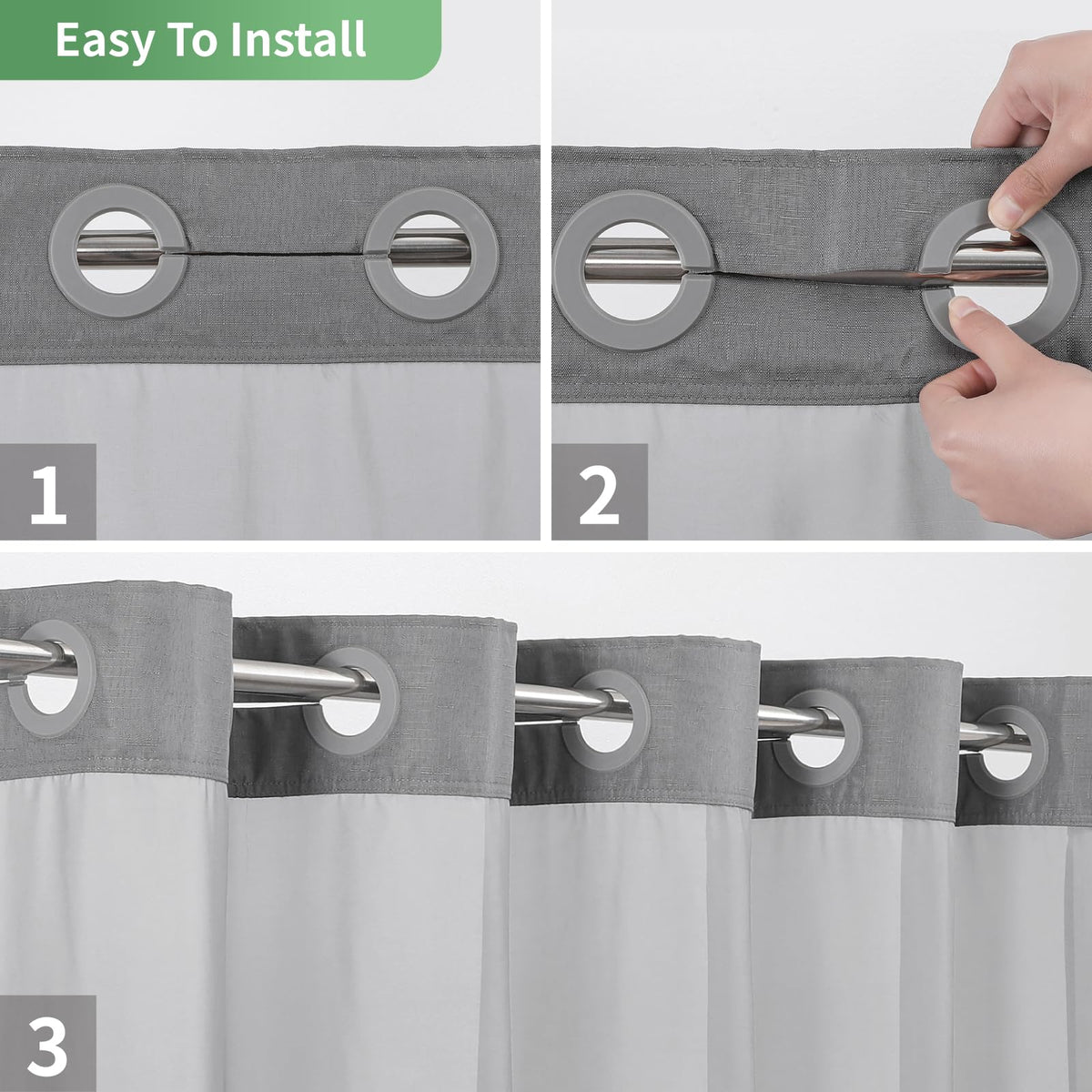 Easy To Install

1

2

3