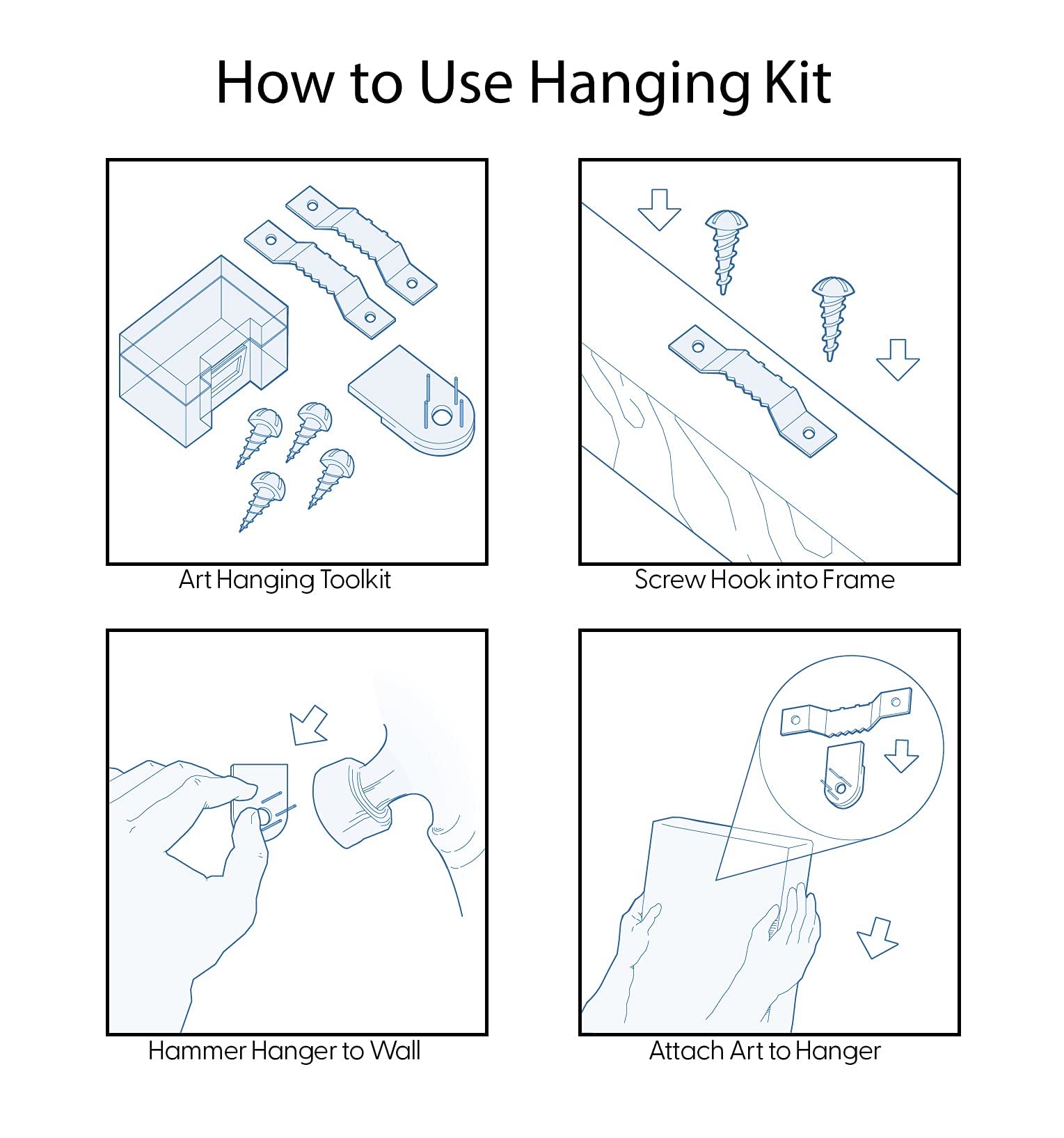 How to Use Hanging Kit

Art Hanging Toolkit

Screw Hook into Frame

Hammer Hanger to Wall

Attach Art to Hanger