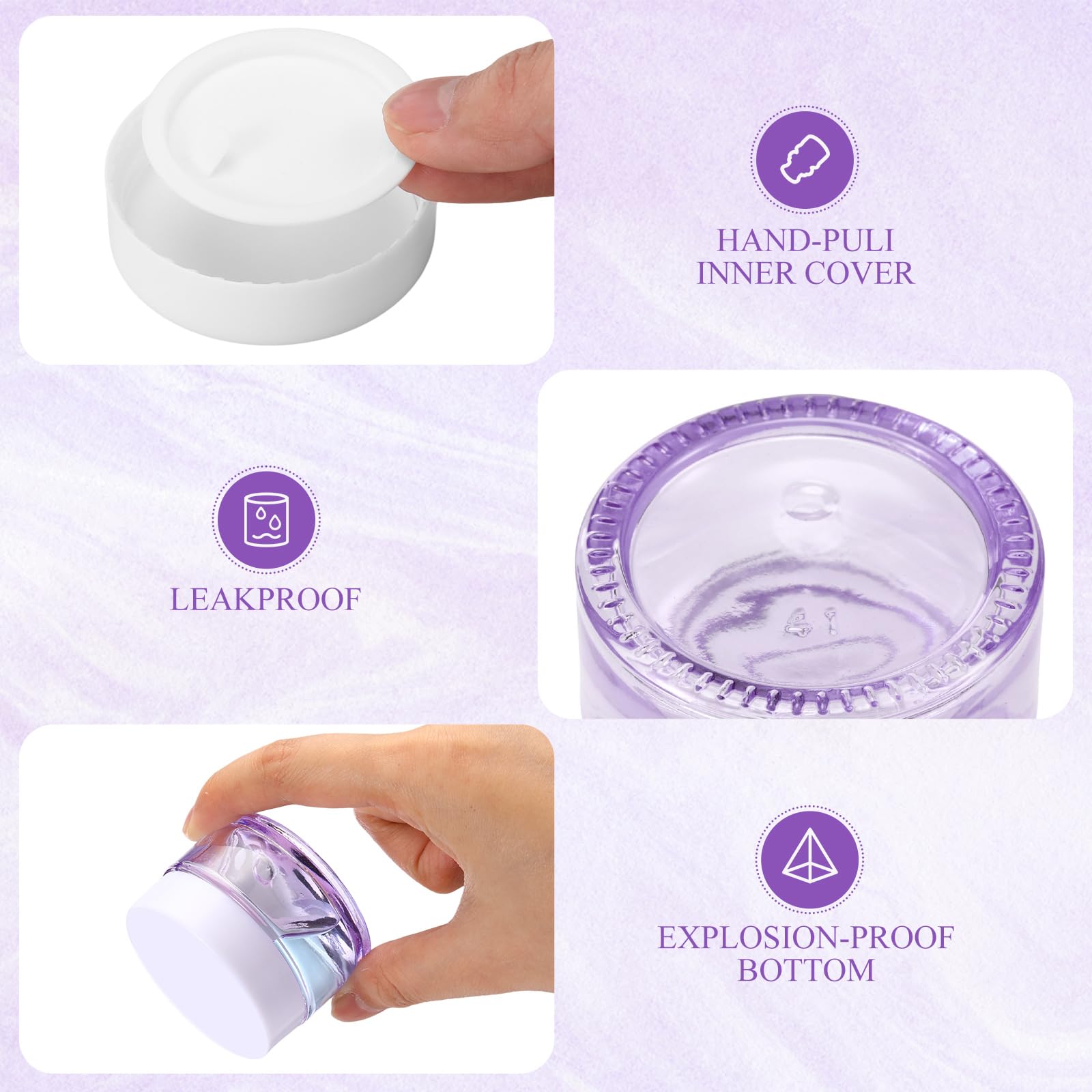 HAND-PULI
INNER COVER

LEAKPROOF

EXPLOSION-PROOF
BOTTOM