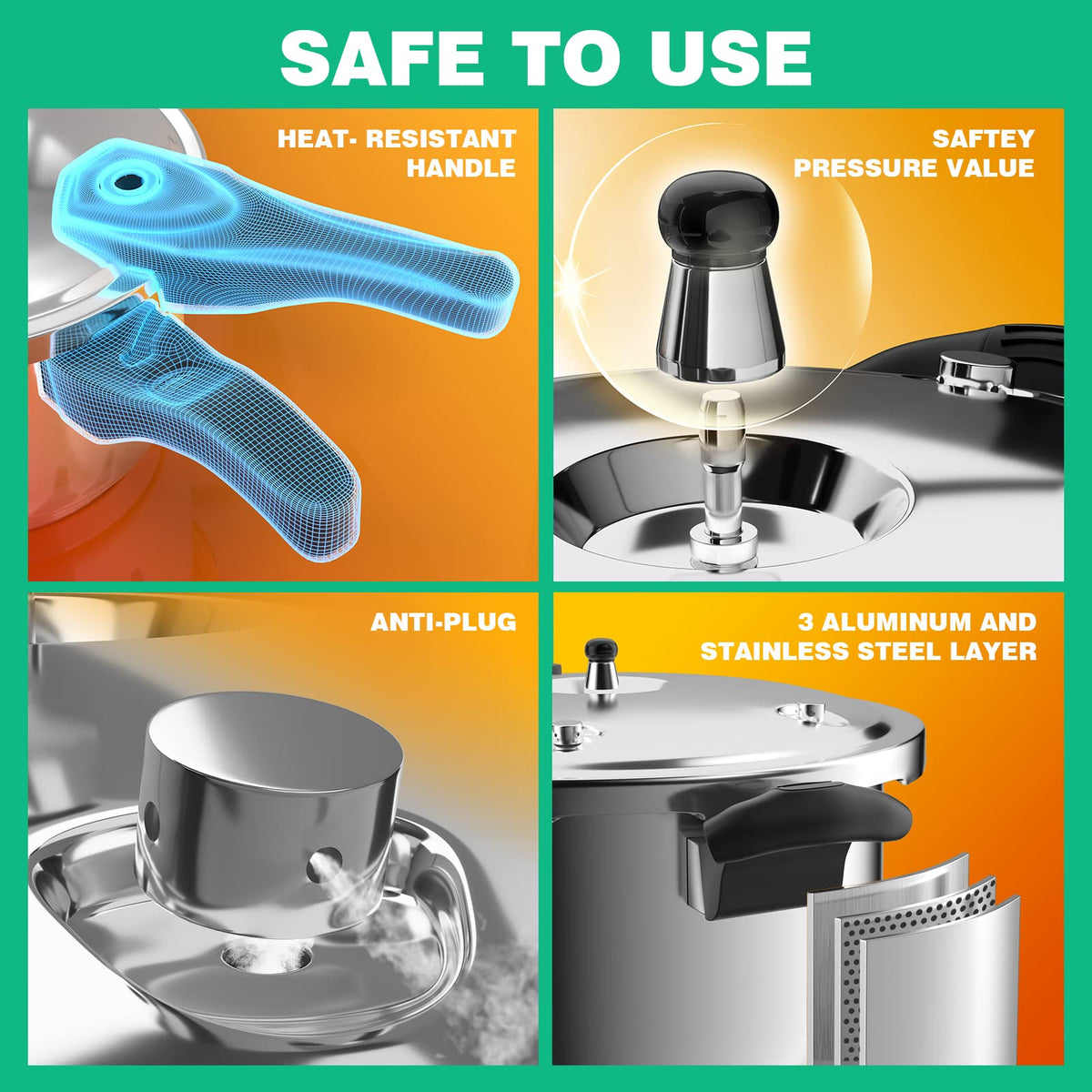 SAFE TO USE

HEAT- RESISTANT HANDLE

SAFTEY PRESSURE VALUE

ANTI-PLUG

3 ALUMINUM AND STAINLESS STEEL LAYER