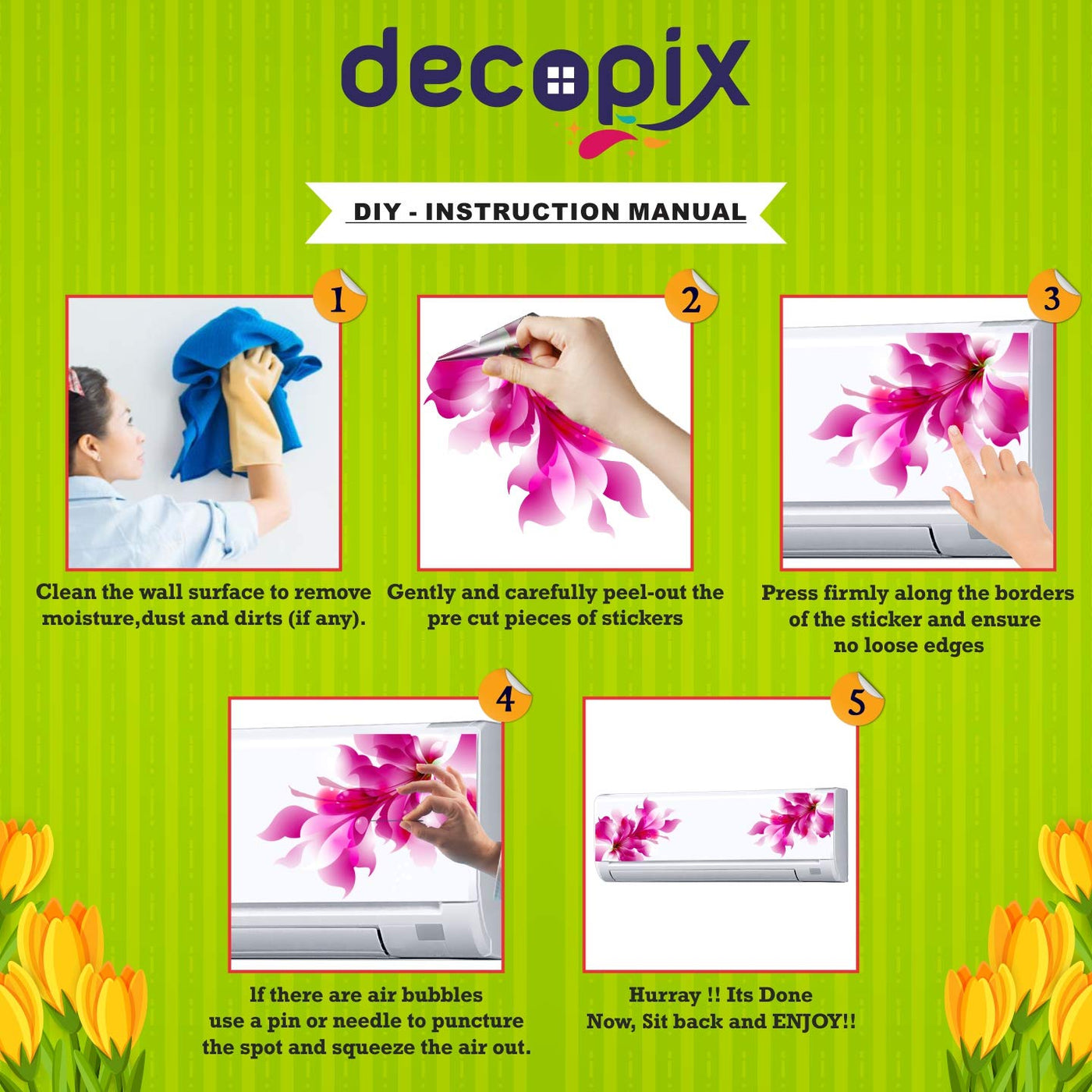 decopix

DIY - INSTRUCTION MANUAL

1

Clean the wall surface to remove moisture,dust and dirts (if any).

2

Gently and carefully peel-out the pre cut pieces of stickers

3

Press firmly along the borders of the sticker and ensure no loose edges

4

If there are air bubbles use a pin or needle to puncture the spot and squeeze the air out.

5

Hurray !! Its Done
Now, Sit back and ENJOY!!