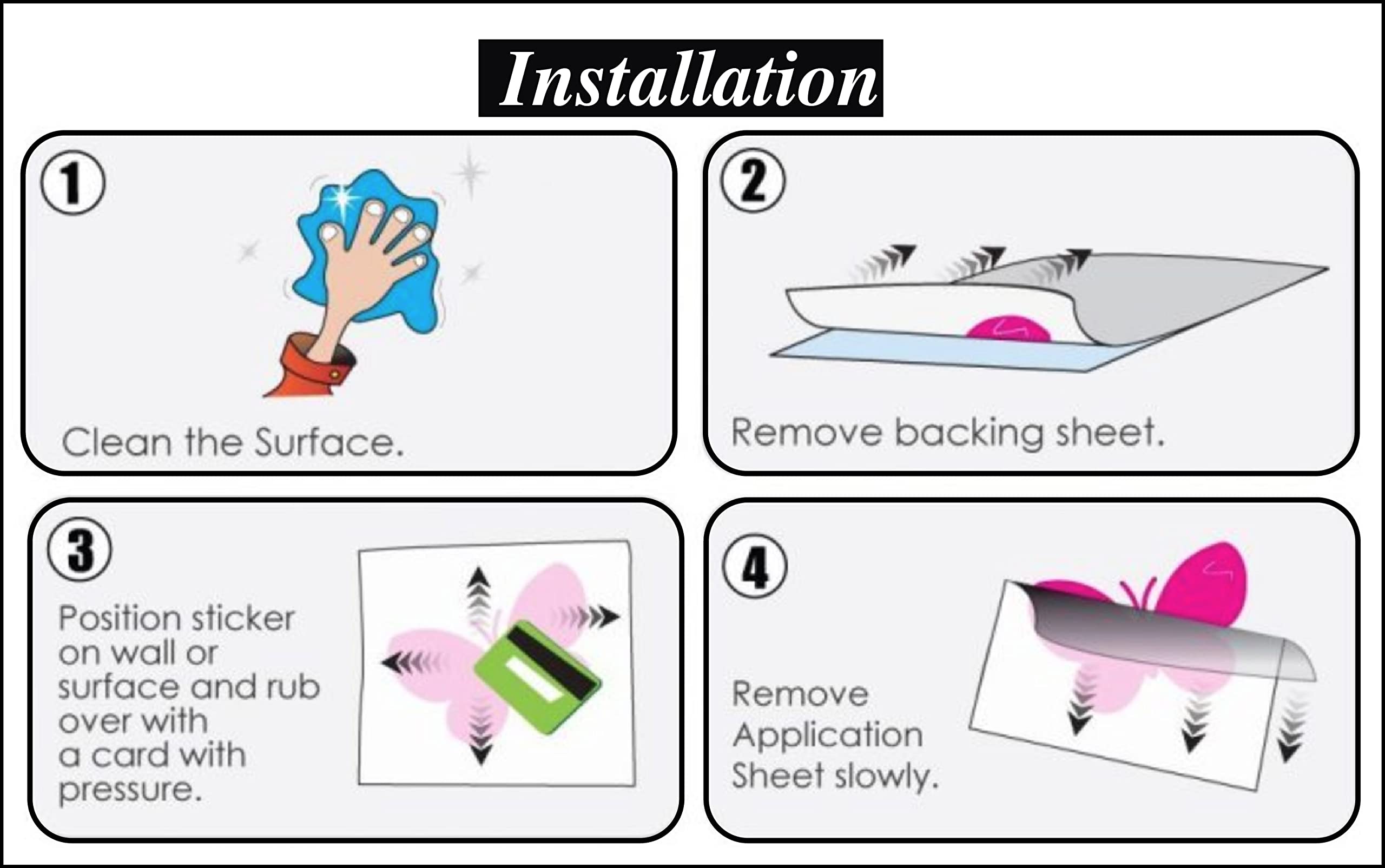 Installation

1
Clean the Surface.

2
Remove backing sheet.

3
Position sticker on wall or surface and rub over with a card with pressure.

4
Remove Application Sheet slowly.