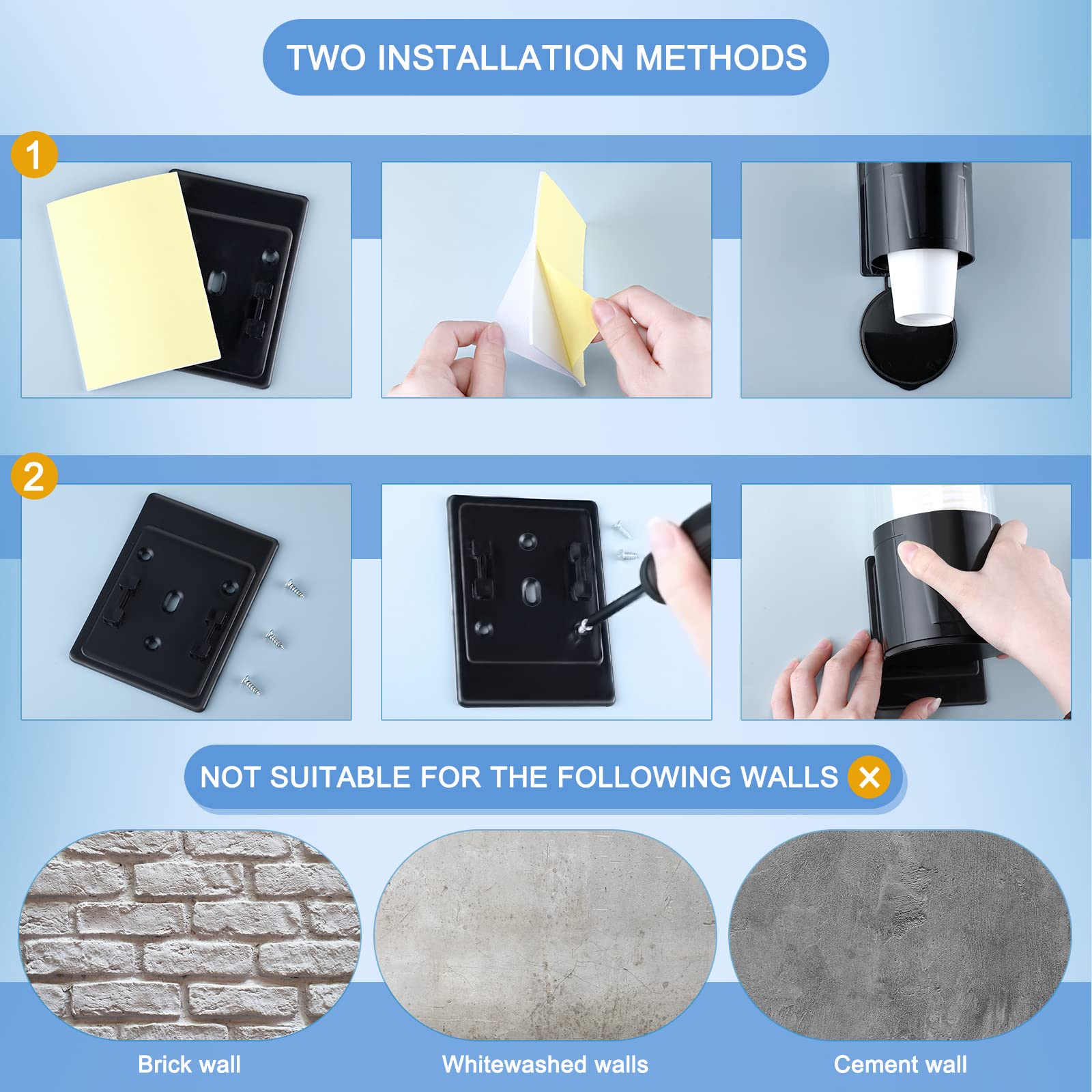 TWO INSTALLATION METHODS

1

2

NOT SUITABLE FOR THE FOLLOWING WALLS

Brick wall

Whitewashed walls

Cement wall