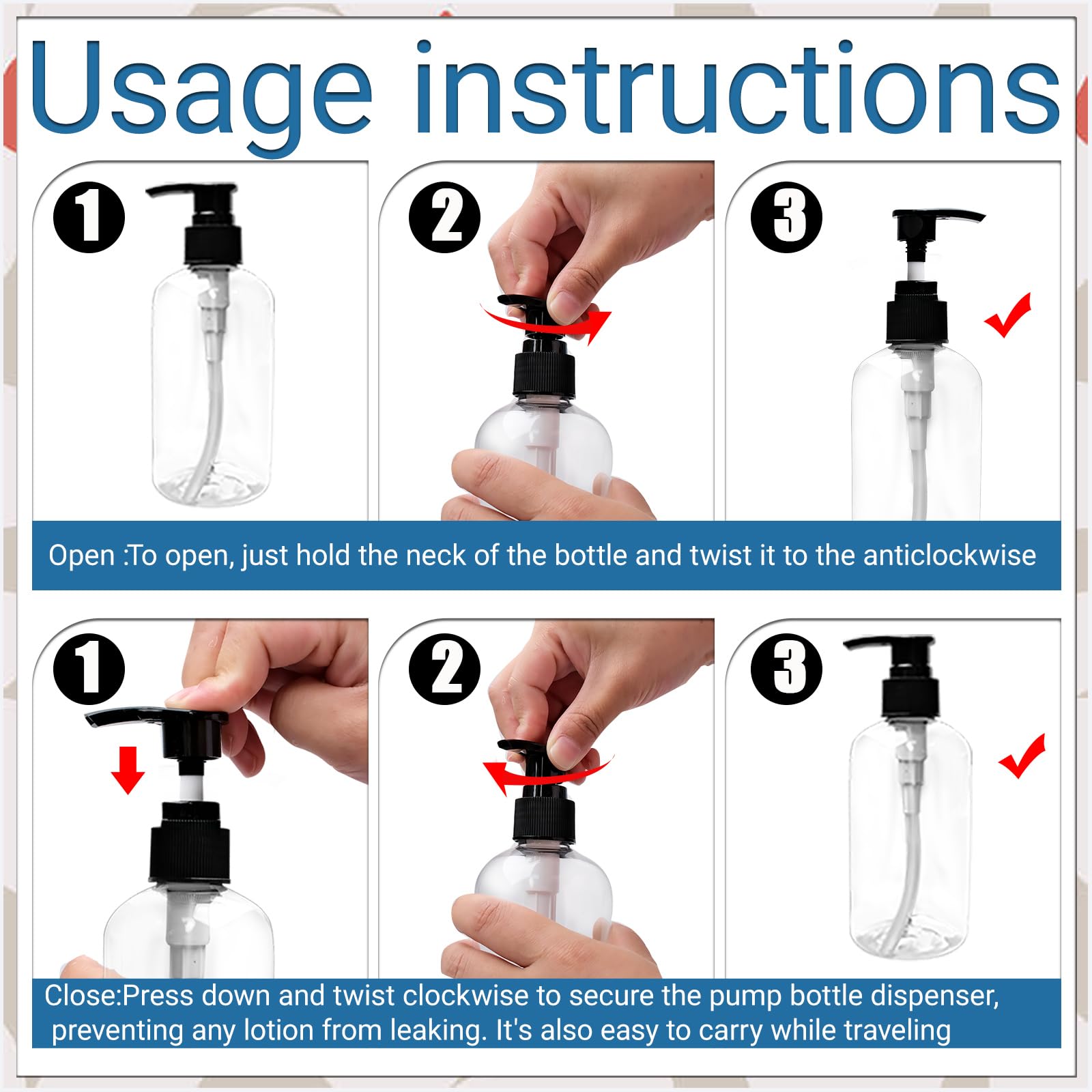 Usage instructions

1

2

3

Open :To open, just hold the neck of the bottle and twist it to the anticlockwise

1

2

3

Close:Press down and twist clockwise to secure the pump bottle dispenser, preventing any lotion from leaking. It's also easy to carry while traveling