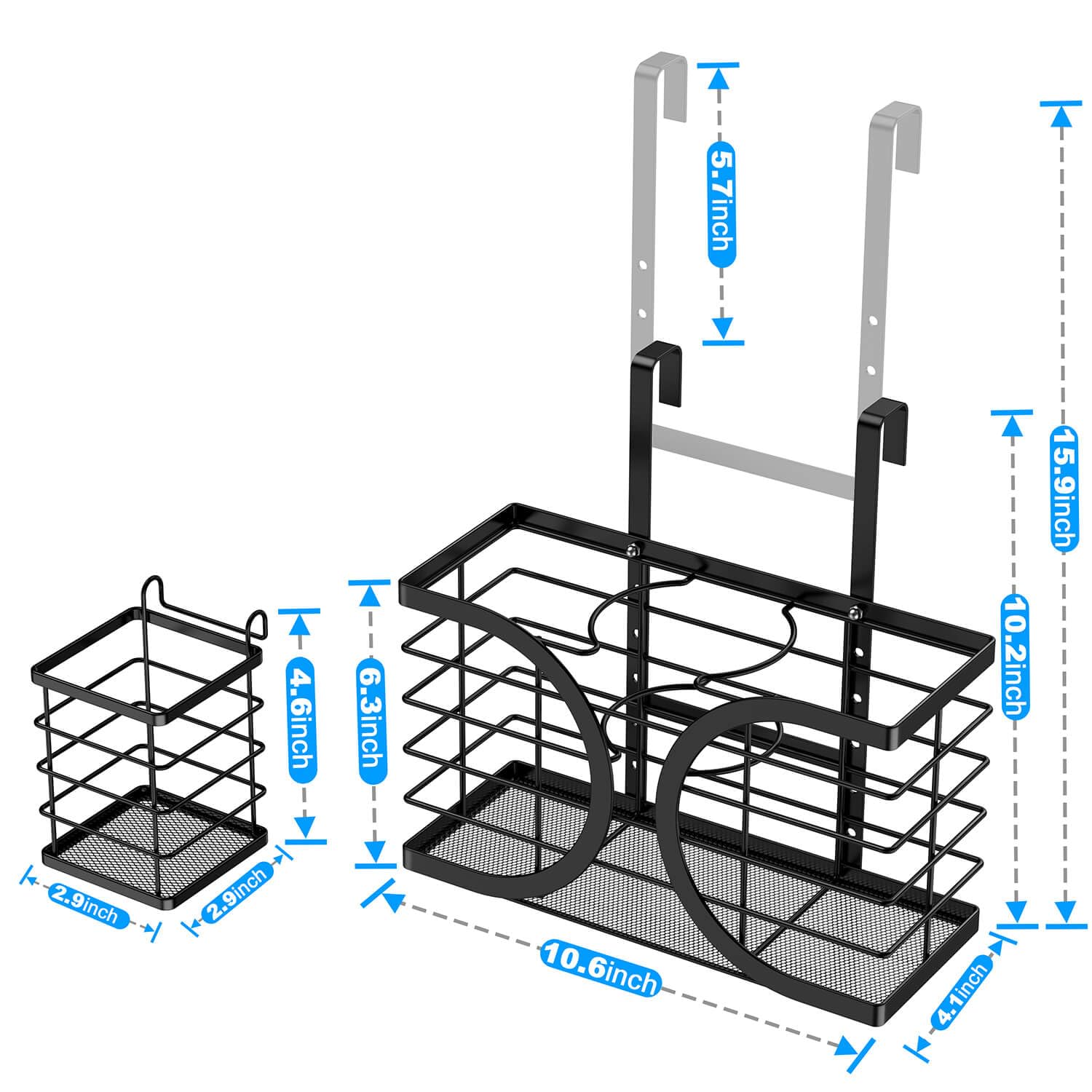 5.7inch

15.9inch

10.2inch

4.6inch

6.3inch

2.9inch

2.9inch

10.6inch

4.1inch