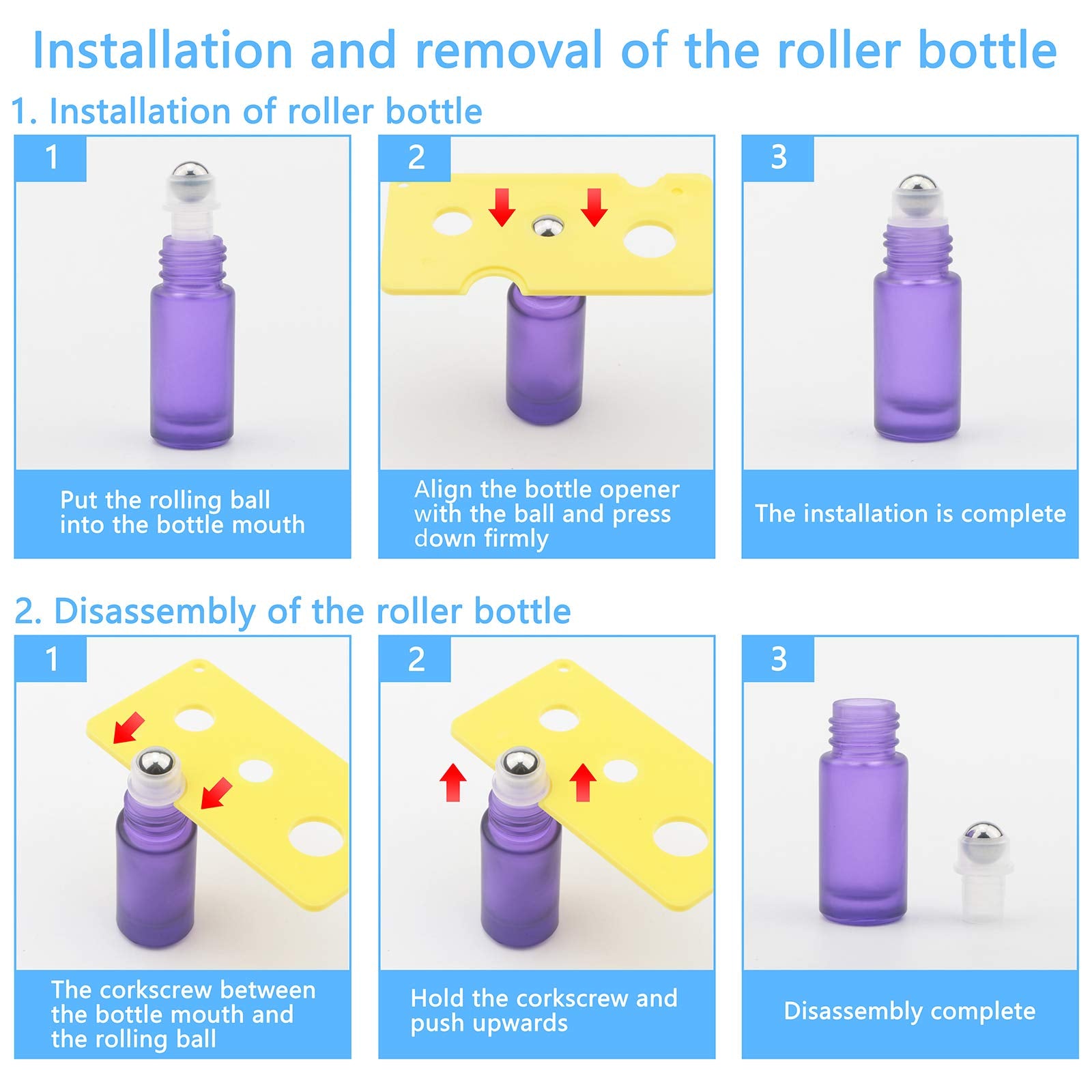 Installation and removal of the roller bottle

1. Installation of roller bottle

1

Put the rolling ball into the bottle mouth

2

Align the bottle opener with the ball and press down firmly

3

The installation is complete

2. Disassembly of the roller bottle

1

The corkscrew between the bottle mouth and the rolling ball

2

Hold the corkscrew and push upwards

3

Disassembly complete