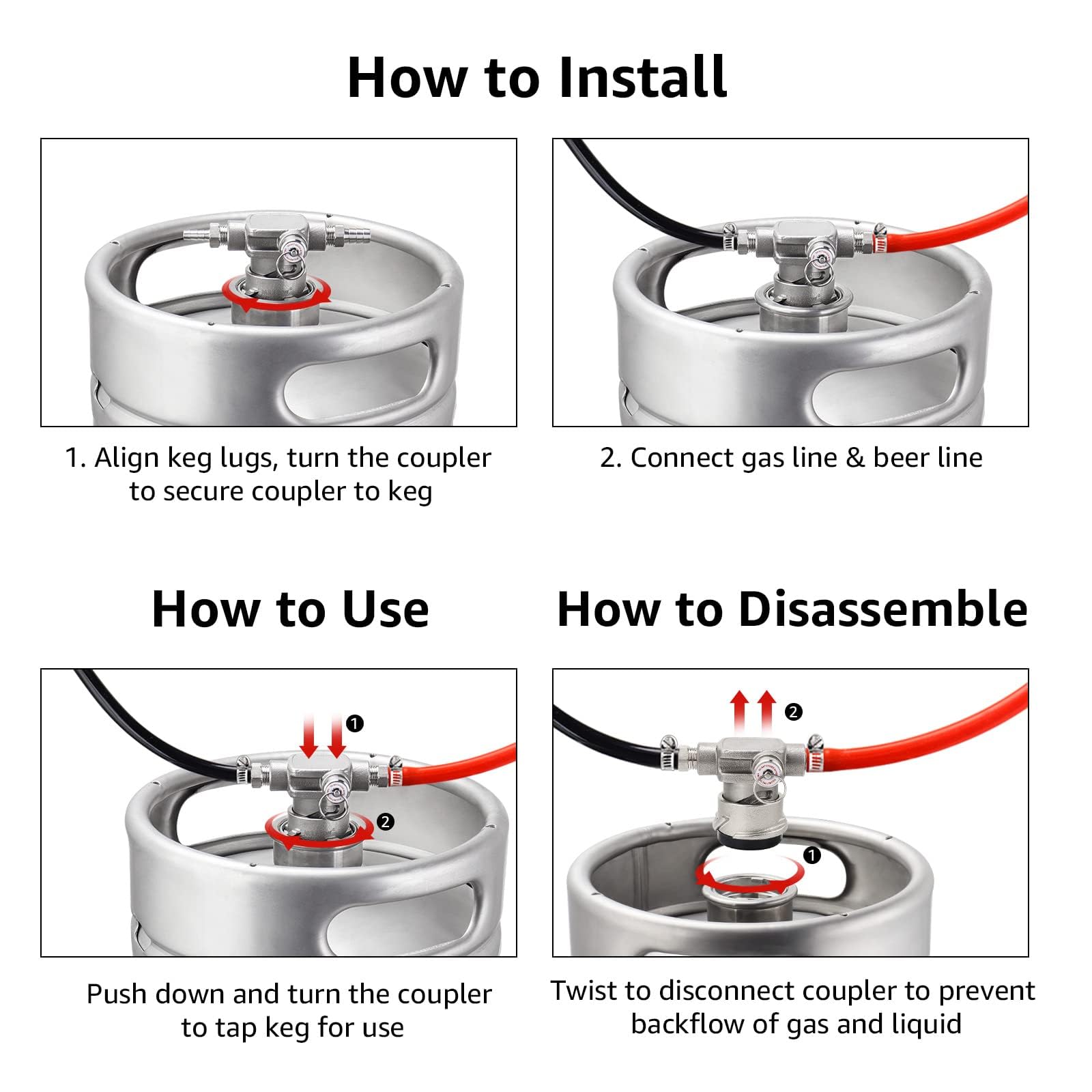 How to Install

1. Align keg lugs, turn the coupler to secure coupler to keg

2. Connect gas line & beer line

How to Use

1
2

Push down and turn the coupler to tap keg for use

How to Disassemble

2
1

Twist to disconnect coupler to prevent backflow of gas and liquid