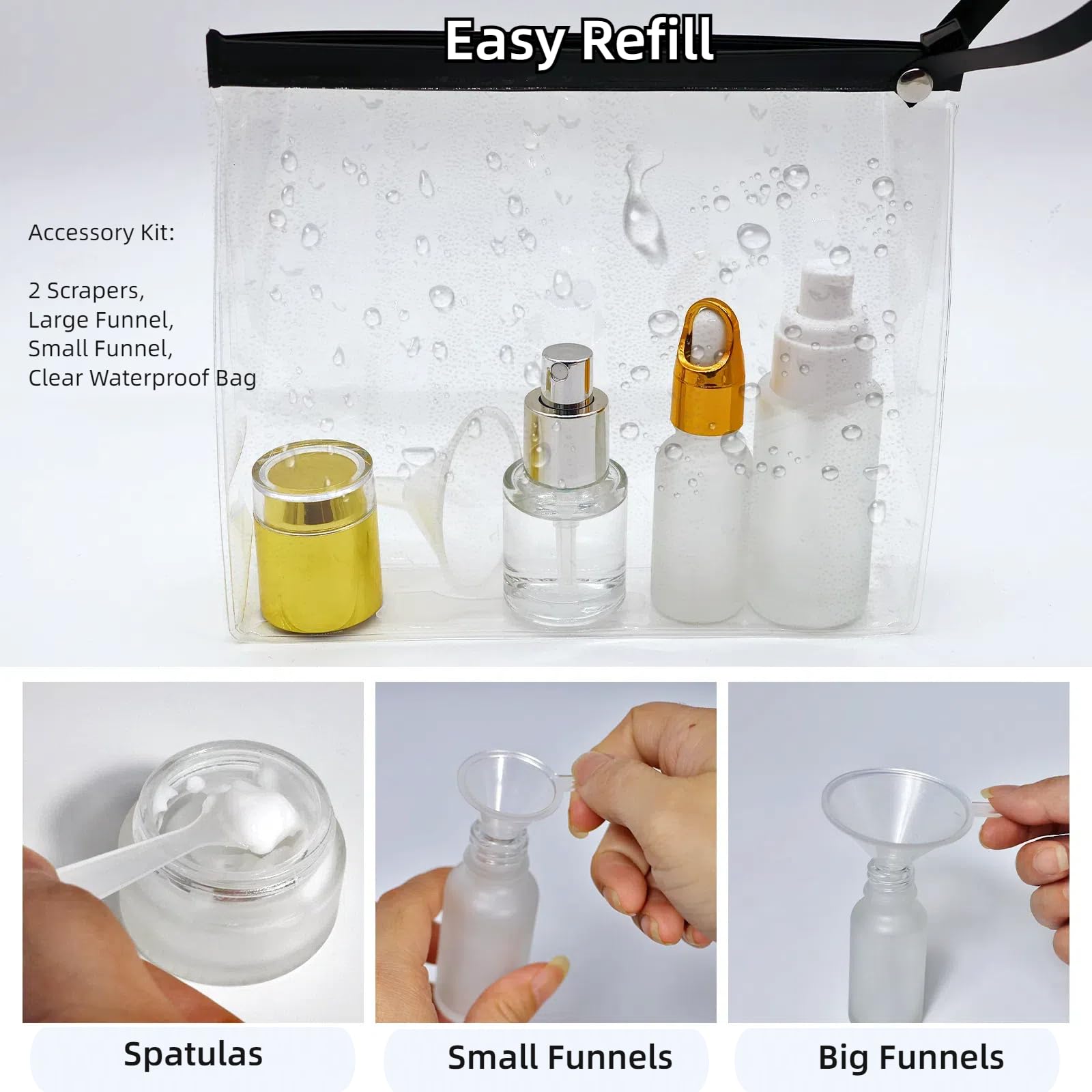 Easy Refill

Accessory Kit:

2 Scrapers,
Large Funnel,
Small Funnel,
Clear Waterproof Bag

Spatulas

Small Funnels

Big Funnels