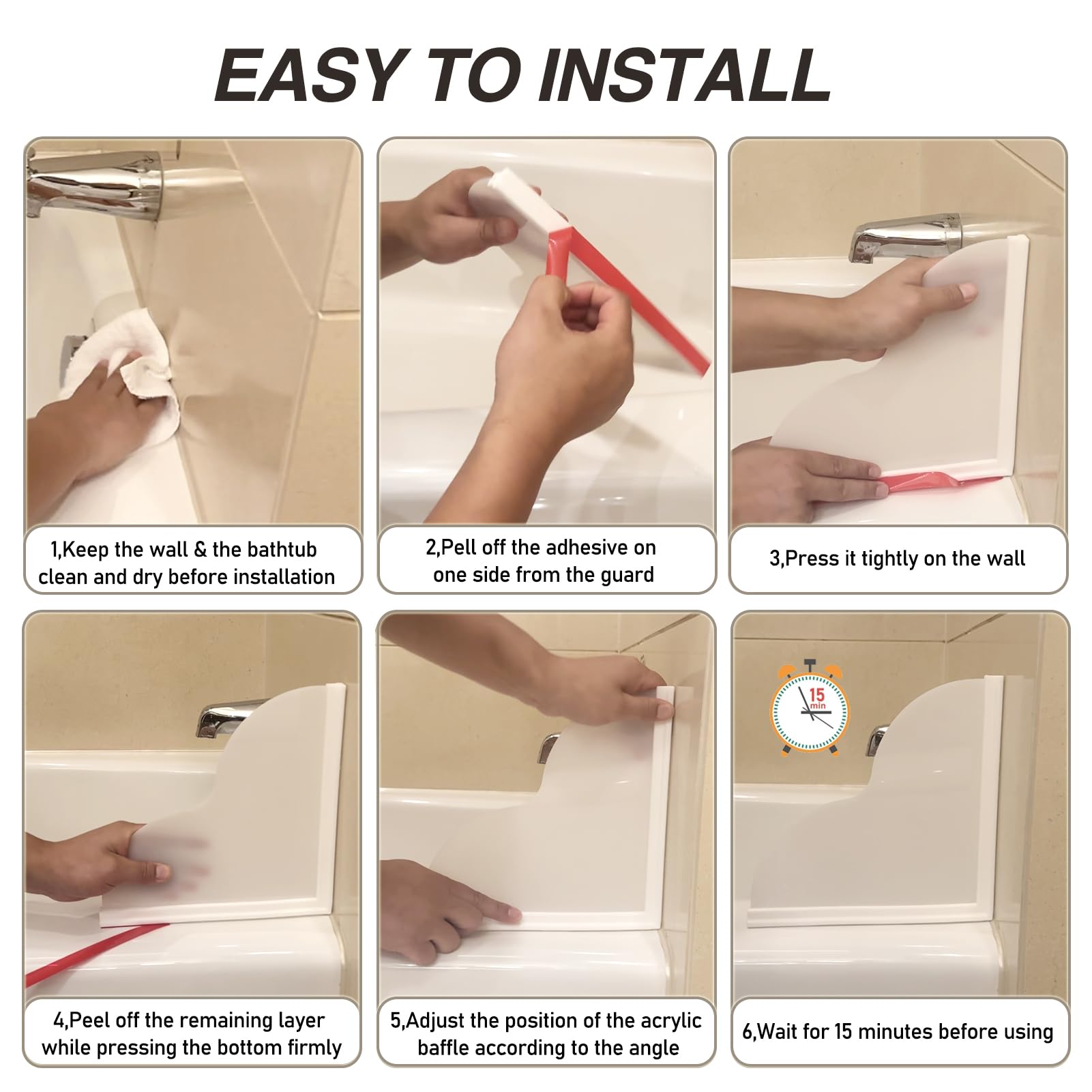 EASY TO INSTALL

1,Keep the wall & the bathtub clean and dry before installation

2,Pell off the adhesive on one side from the guard

3,Press it tightly on the wall

4,Peel off the remaining layer while pressing the bottom firmly

5,Adjust the position of the acrylic baffle according to the angle

15 min

6,Wait for 15 minutes before using