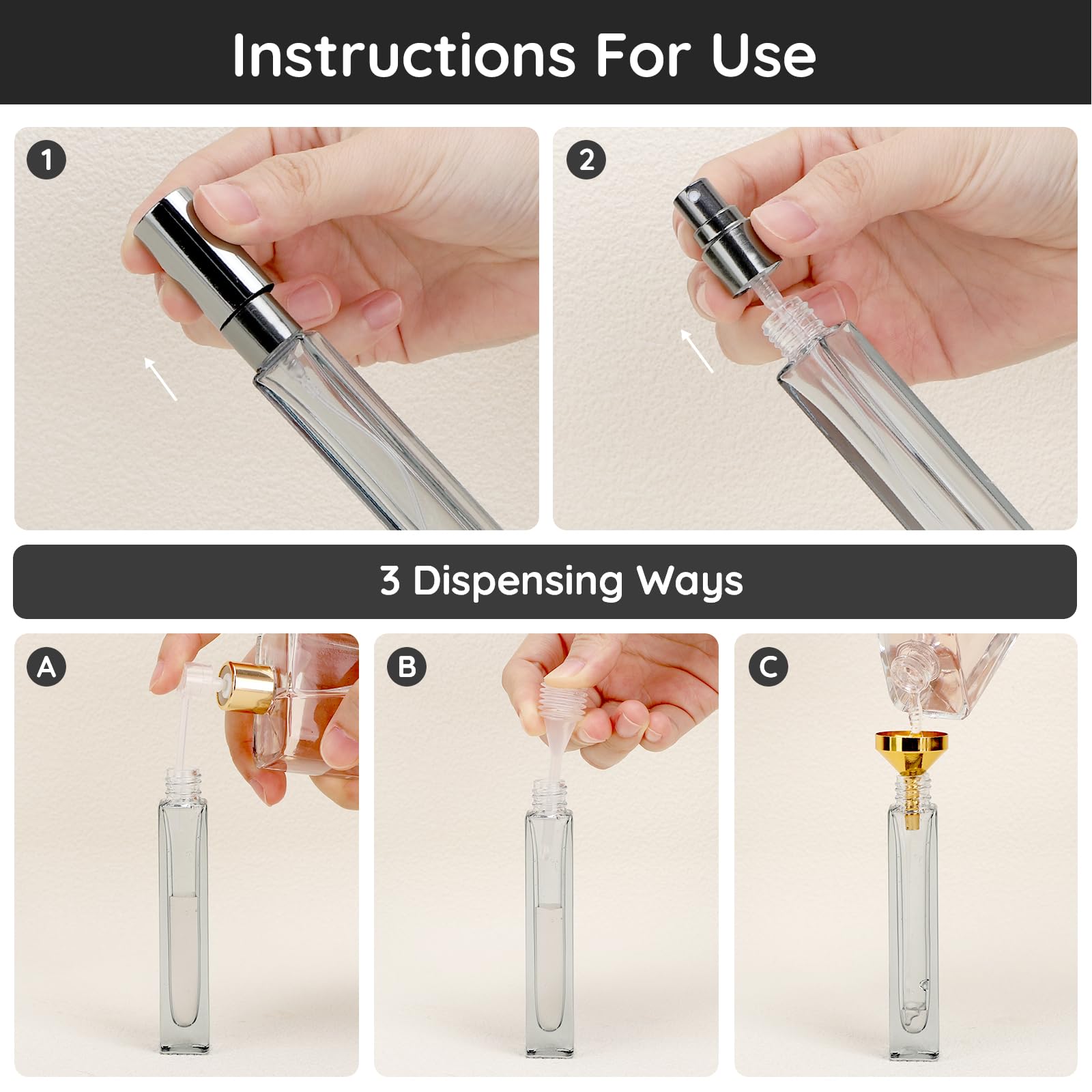 Instructions For Use

1

2

3 Dispensing Ways

A

B

C