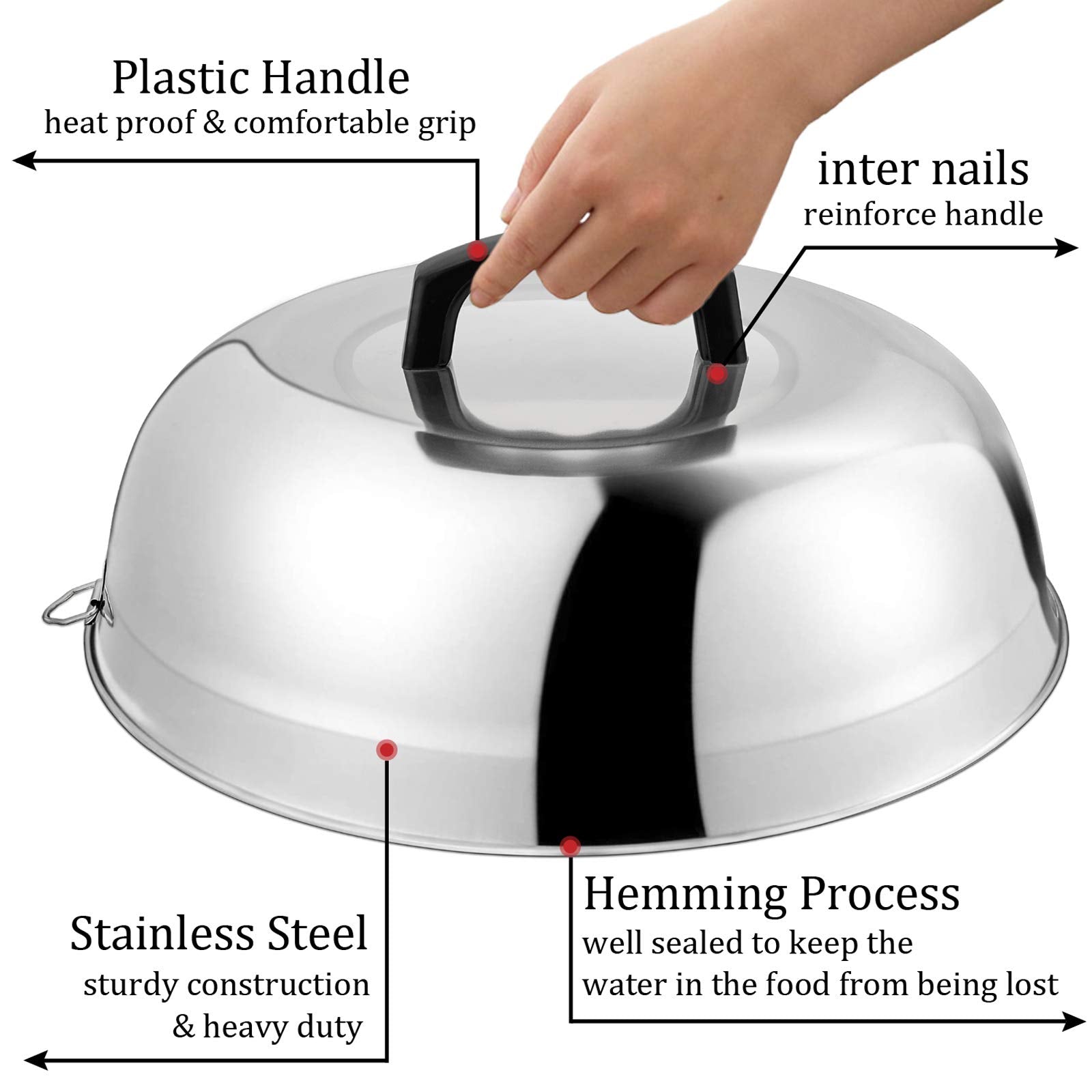 Plastic Handle
heat proof & comfortable grip

inter nails
reinforce handle

Stainless Steel
sturdy construction
& heavy duty

Hemming Process
well sealed to keep the
water in the food from being lost