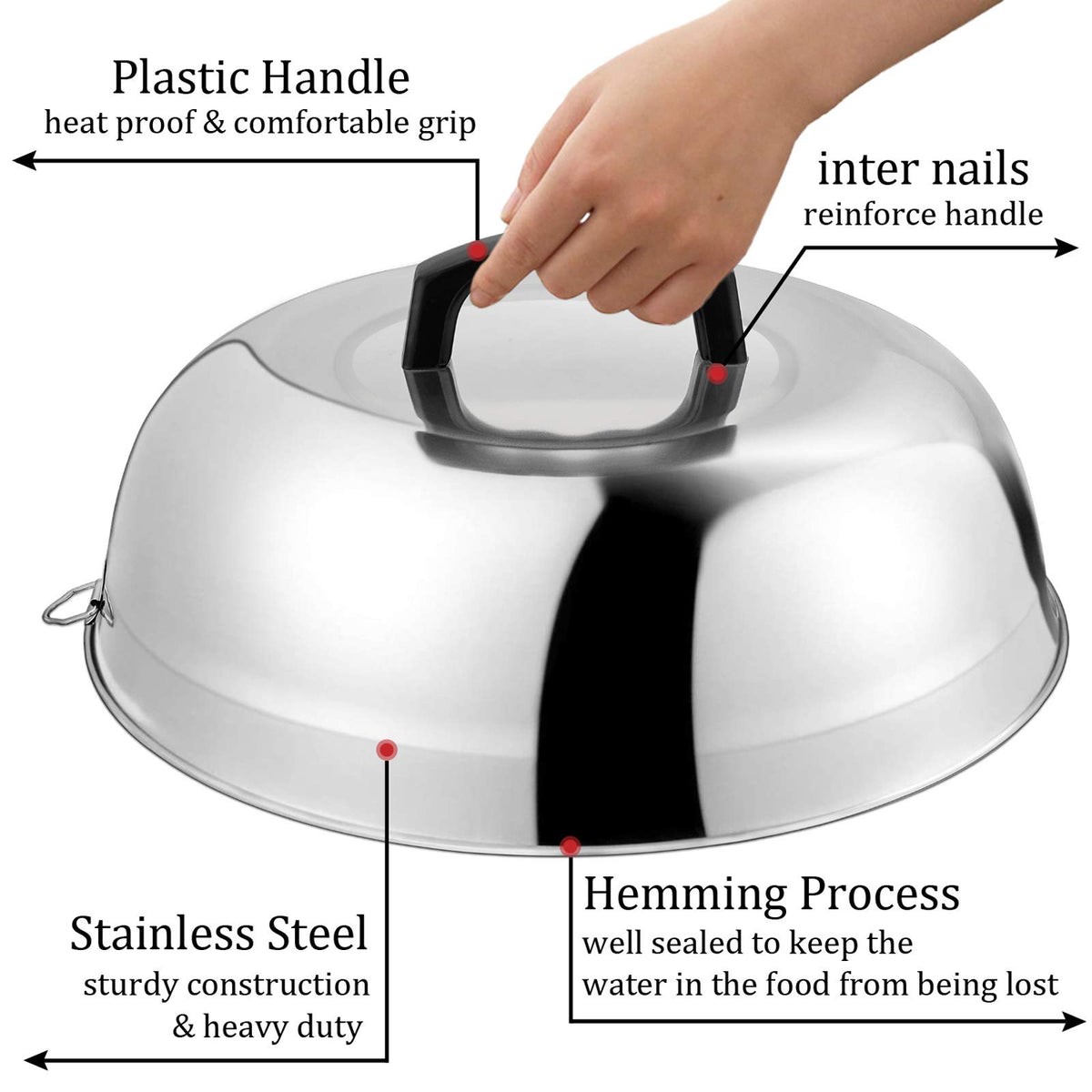 Plastic Handle
heat proof & comfortable grip

inter nails
reinforce handle

Stainless Steel
sturdy construction
& heavy duty

Hemming Process
well sealed to keep the water in the food from being lost