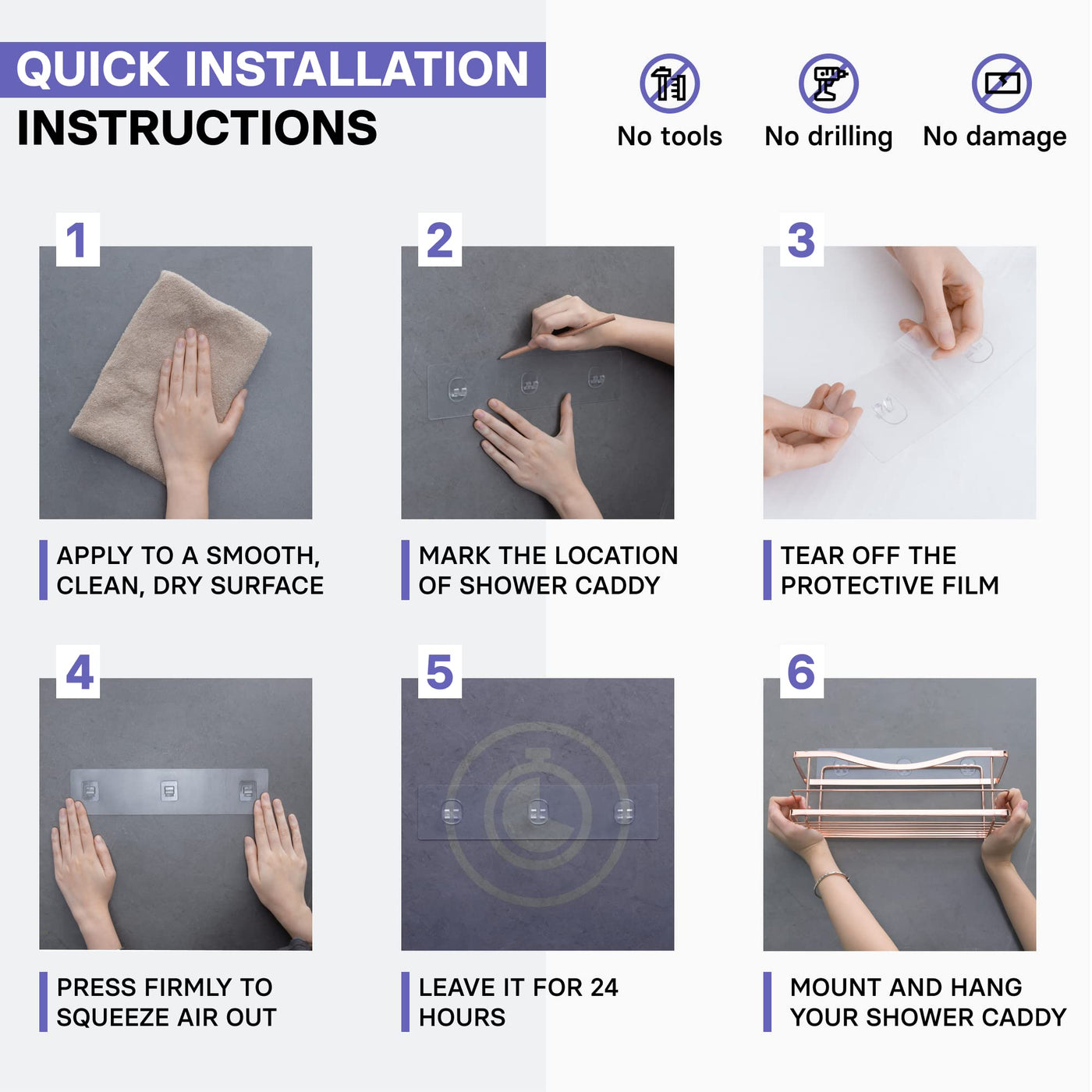 QUICK INSTALLATION
INSTRUCTIONS

No tools
No drilling
No damage

1
APPLY TO A SMOOTH, CLEAN, DRY SURFACE

2
MARK THE LOCATION OF SHOWER CADDY

3
TEAR OFF THE PROTECTIVE FILM

4
PRESS FIRMLY TO SQUEEZE AIR OUT

5
LEAVE IT FOR 24 HOURS

6
MOUNT AND HANG YOUR SHOWER CADDY