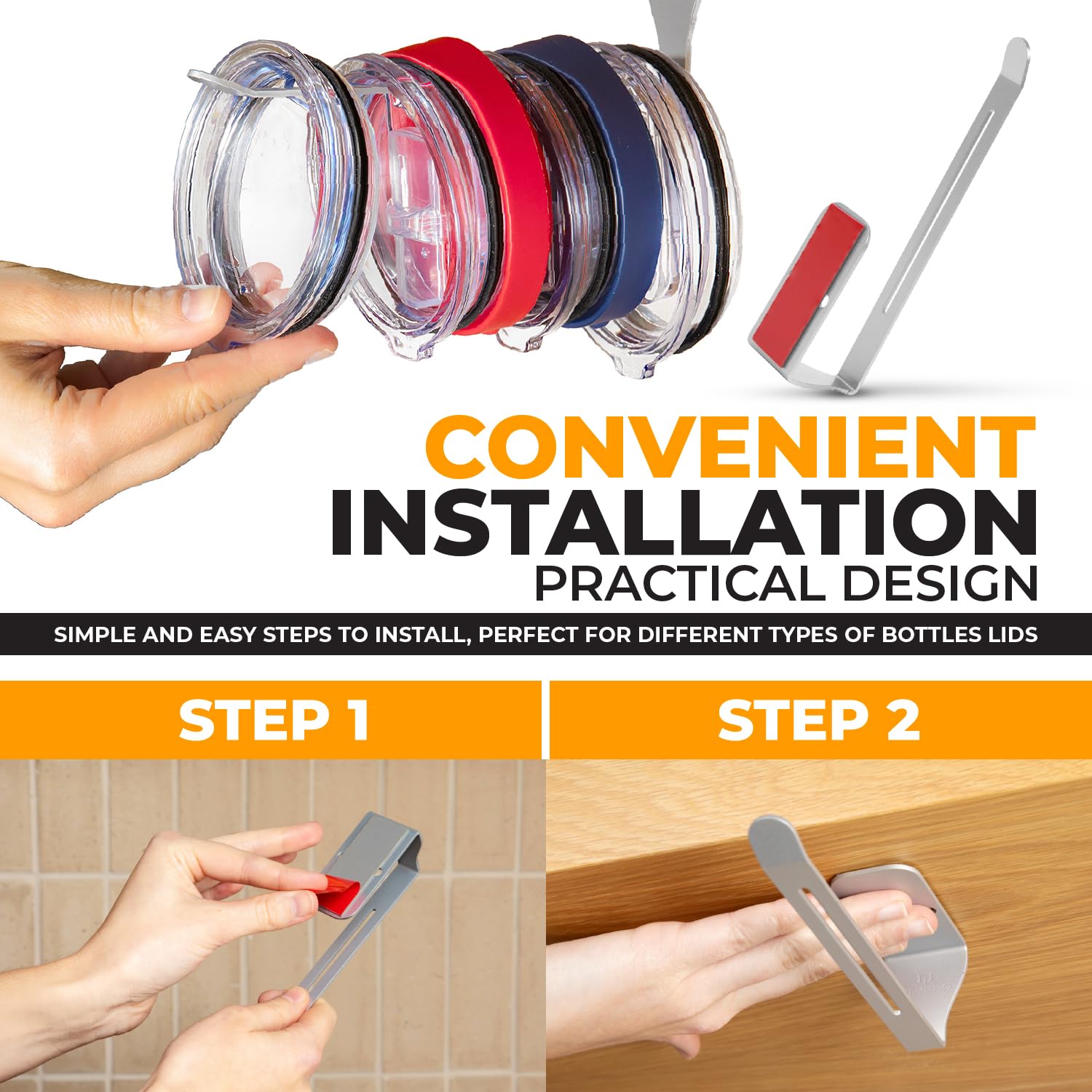 CONVENIENT INSTALLATION PRACTICAL DESIGN

SIMPLE AND EASY STEPS TO INSTALL, PERFECT FOR DIFFERENT TYPES OF BOTTLES LIDS

STEP 1

STEP 2