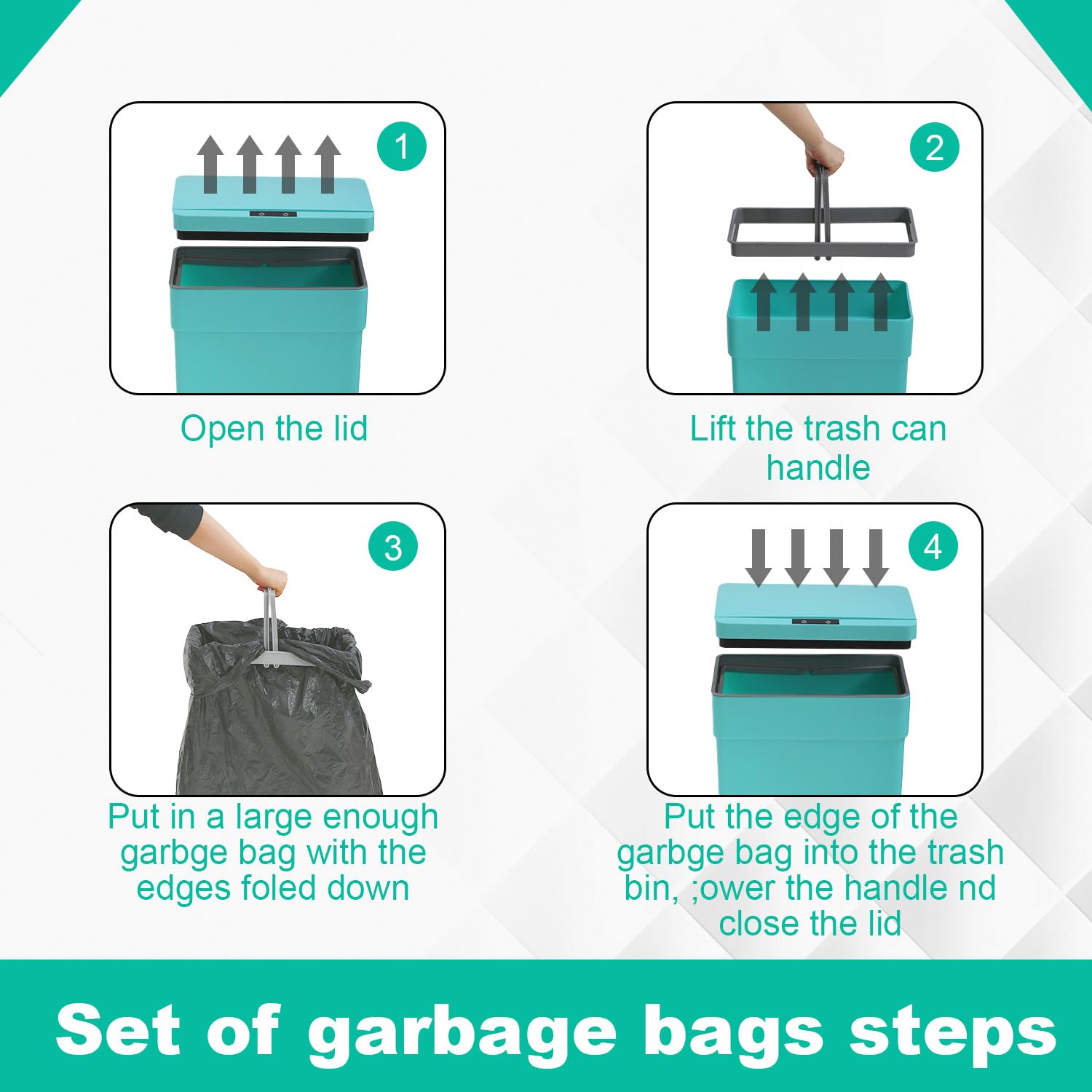 1

Open the lid

2

Lift the trash can handle

3

Put in a large enough garbge bag with the edges foled down

4

Put the edge of the garbge bag into the trash bin, ;ower the handle nd close the lid

Set of garbage bags steps