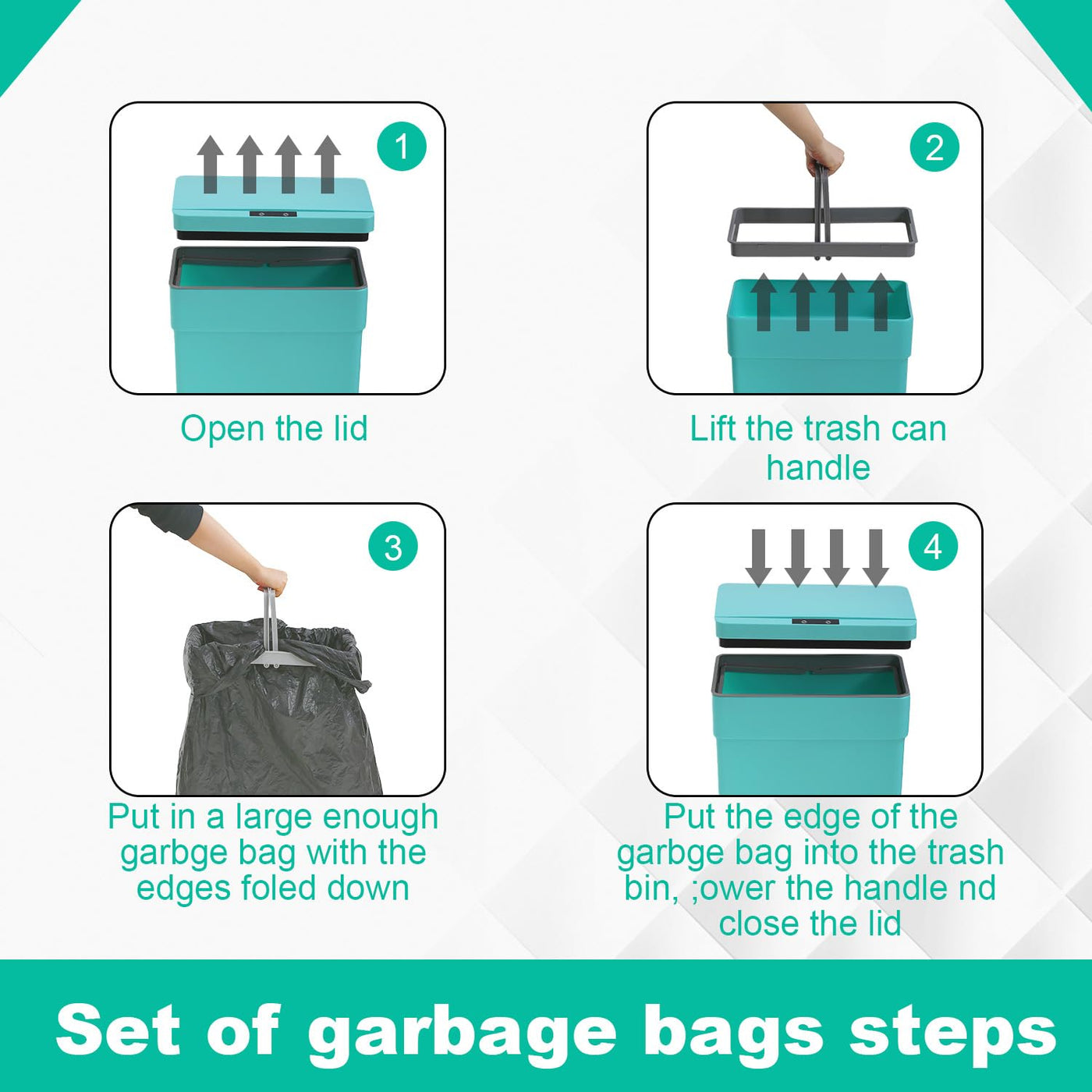 1

Open the lid

2

Lift the trash can handle

3

Put in a large enough garbge bag with the edges foled down

4

Put the edge of the garbge bag into the trash bin, ;ower the handle nd close the lid

Set of garbage bags steps