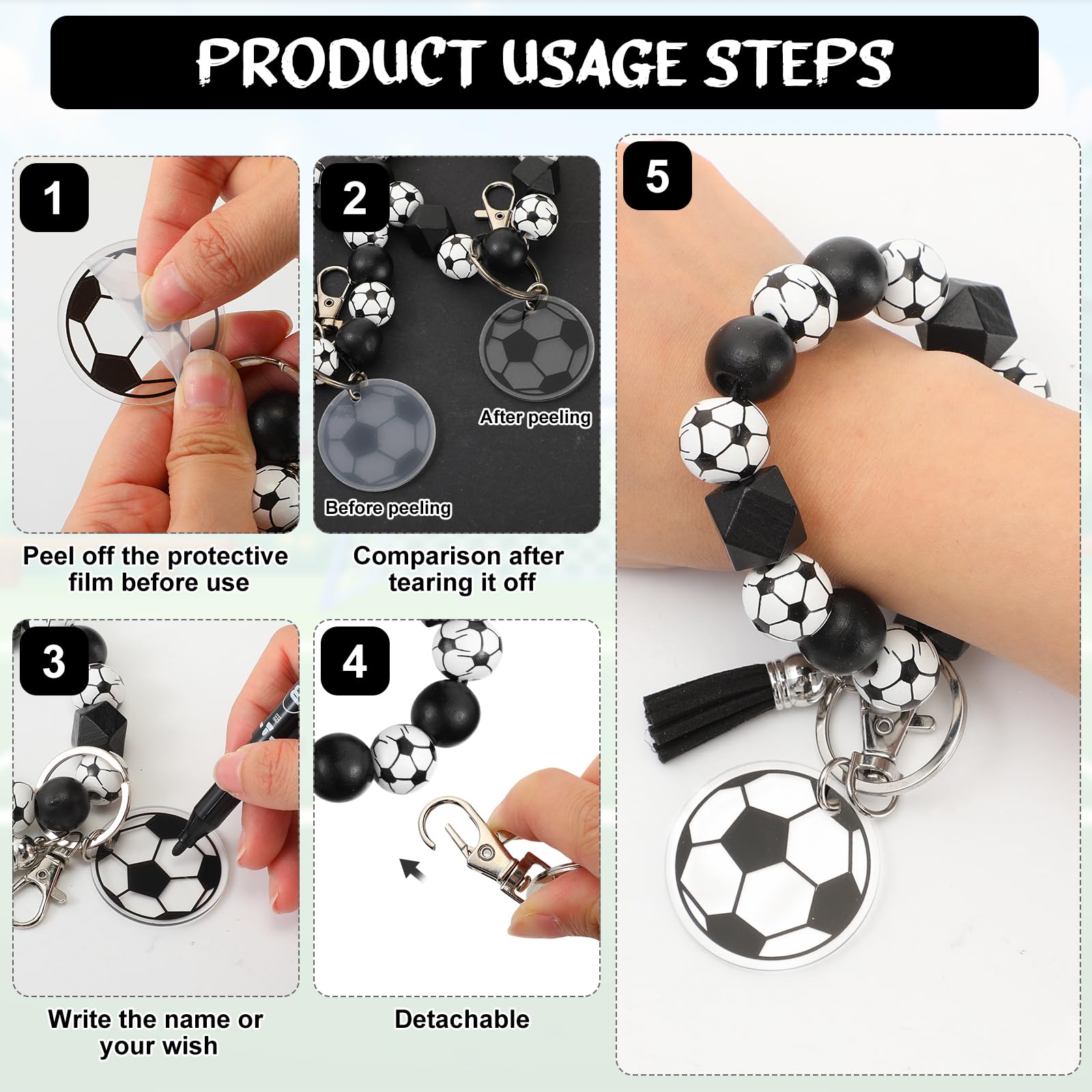 PRODUCT USAGE STEPS

1

Peel off the protective film before use

2

After peeling

Before peeling

Comparison after tearing it off

3

Write the name or your wish

4

Detachable

5