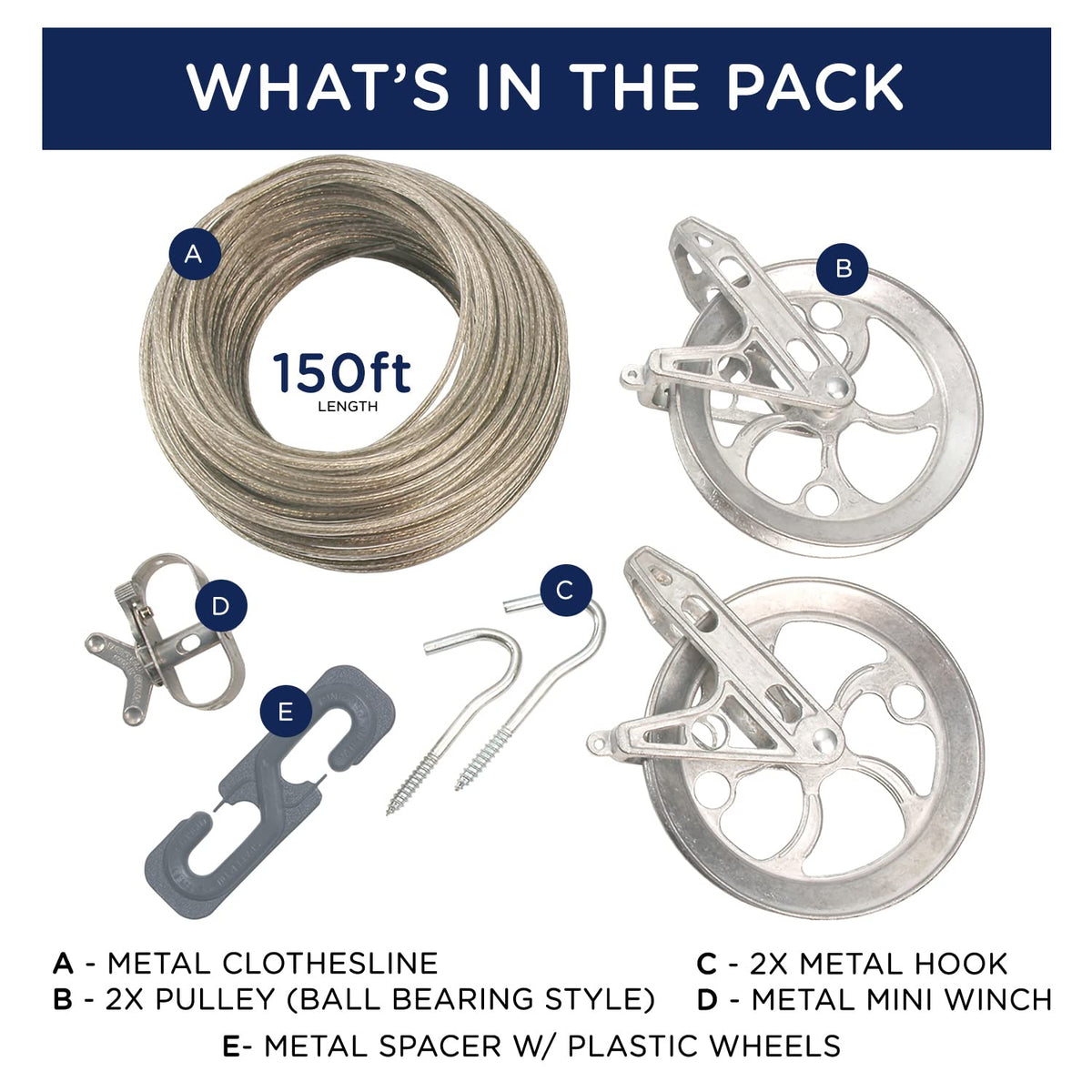 WHAT'S IN THE PACK

A

150ft
LENGTH

B

D

C

E

A - METAL CLOTHESLINE
B - 2X PULLEY (BALL BEARING STYLE)
C - 2X METAL HOOK
D - METAL MINI WINCH
E- METAL SPACER W/ PLASTIC WHEELS