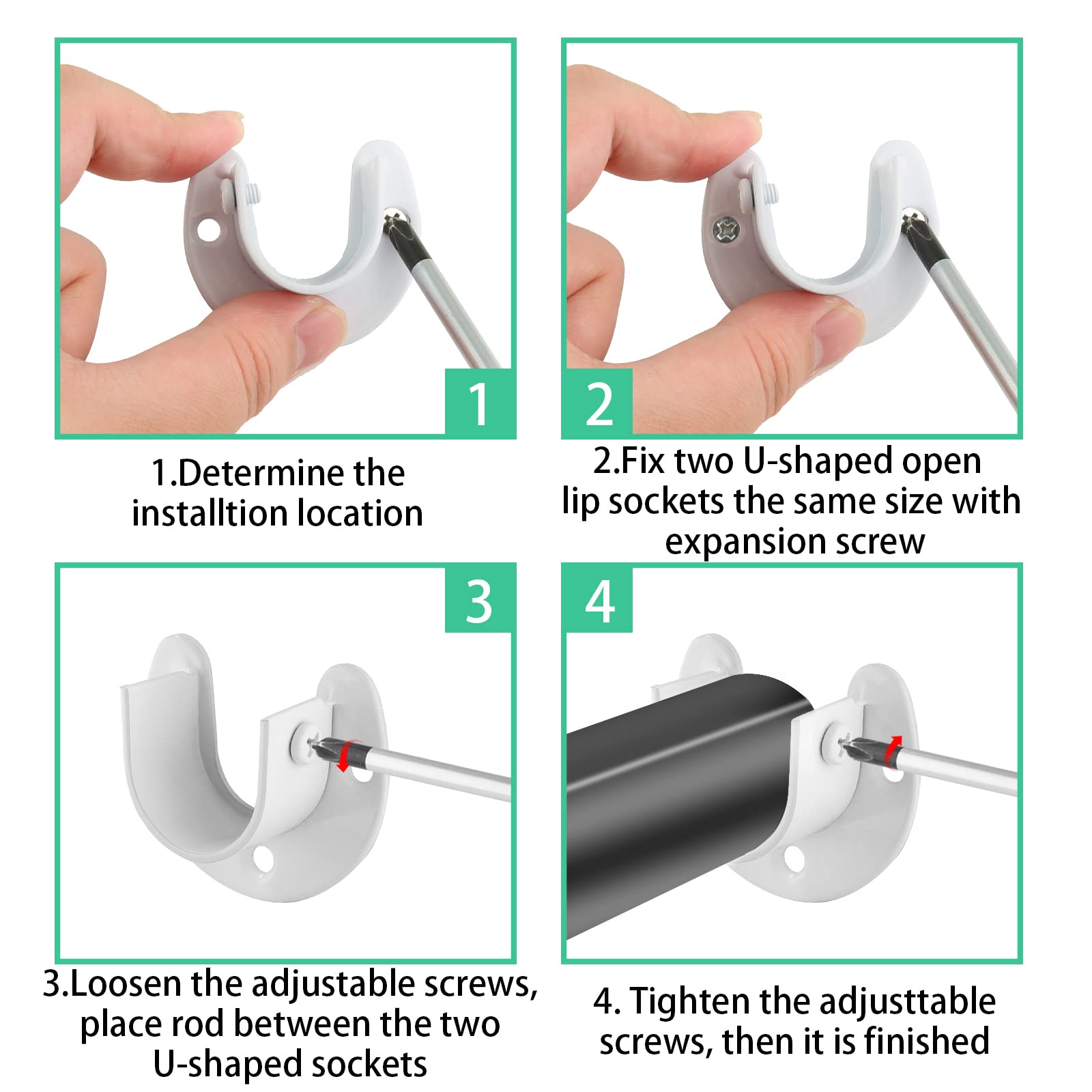 1

1.Determine the installtion location

2

2.Fix two U-shaped open lip sockets the same size with expansion screw

3

3.Loosen the adjustable screws, place rod between the two U-shaped sockets

4

4. Tighten the adjusttable screws, then it is finished