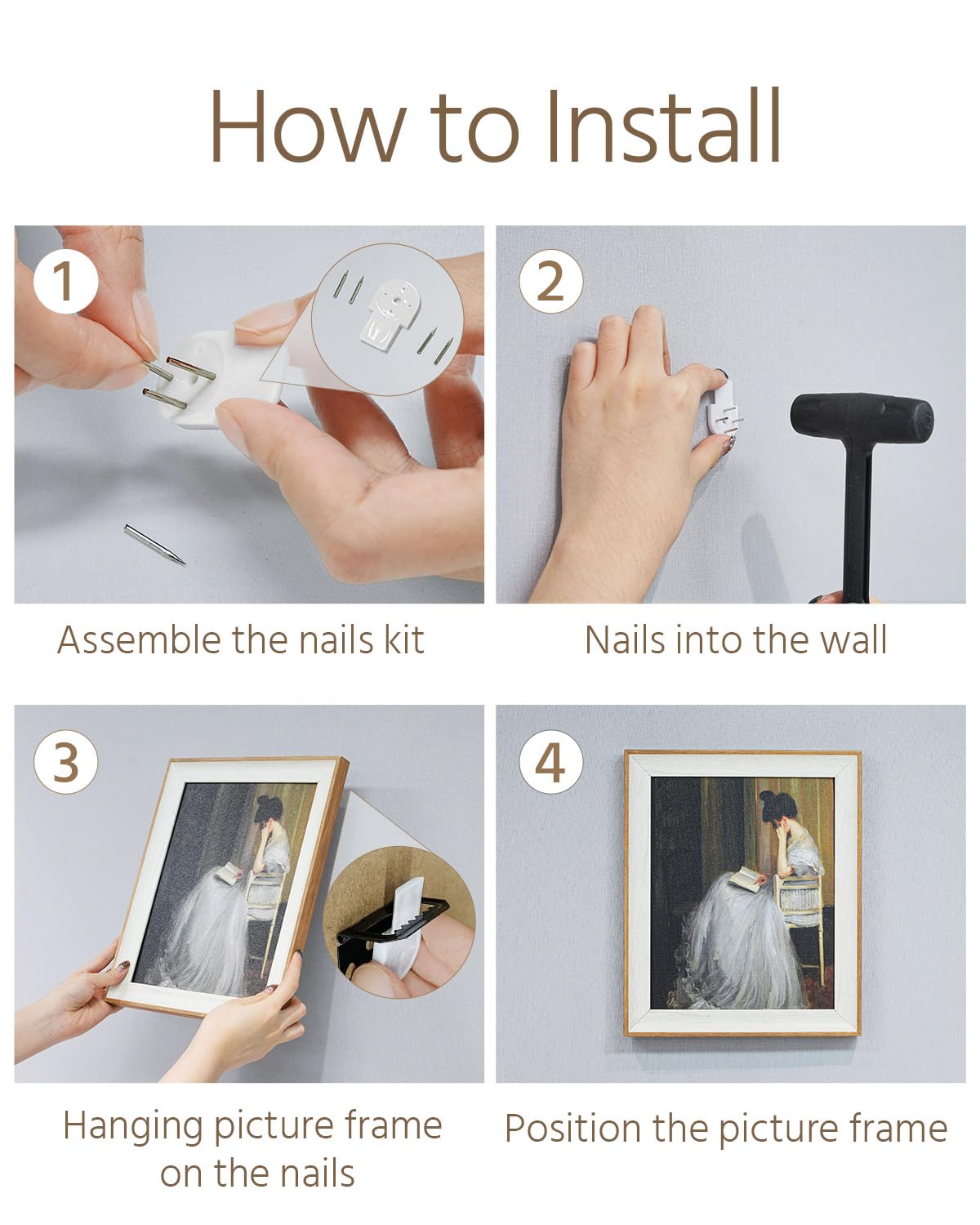 How to Install

1

Assemble the nails kit

2

Nails into the wall

3

Hanging picture frame on the nails

4

Position the picture frame