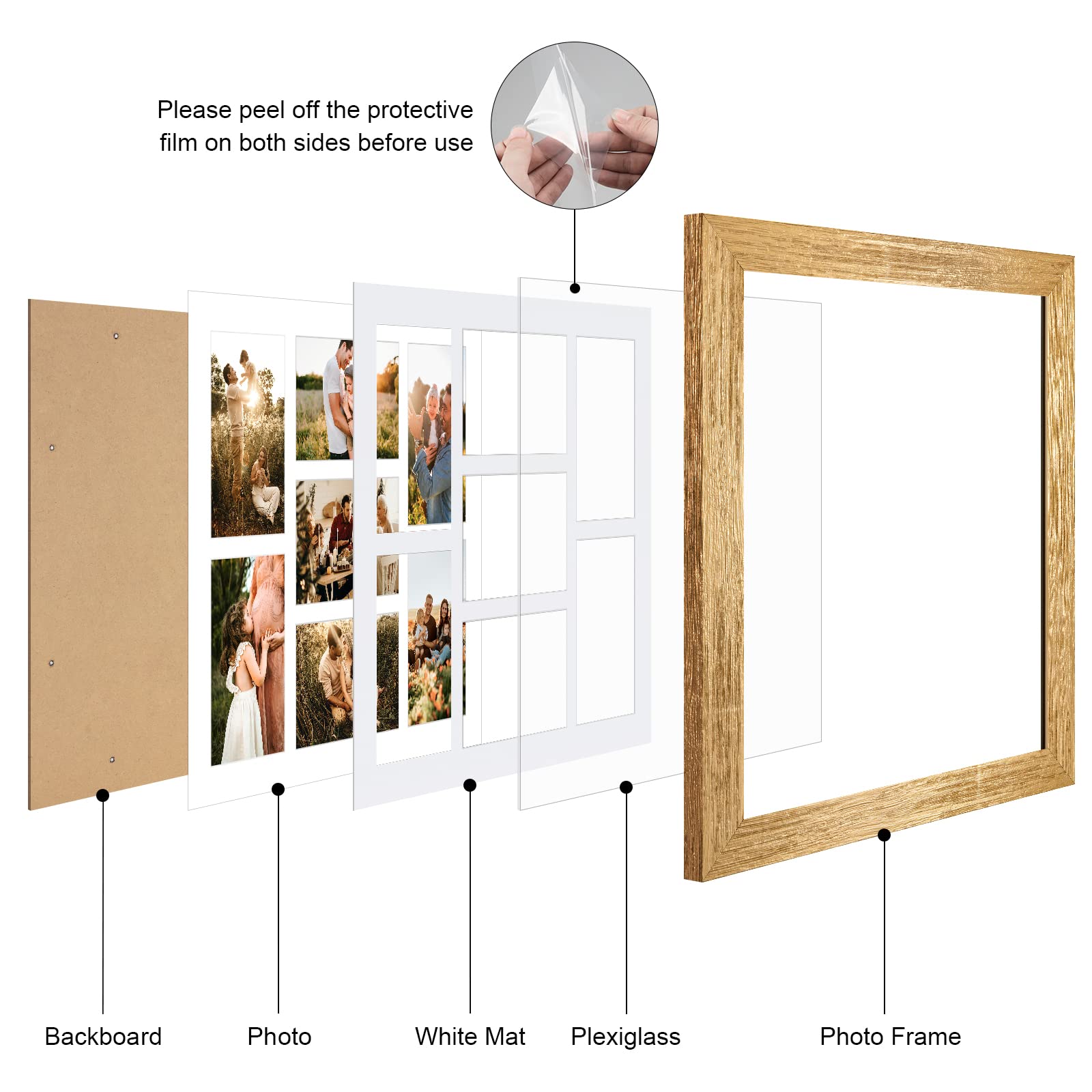 Please peel off the protective film on both sides before use

Backboard

Photo

White Mat

Plexiglass

Photo Frame