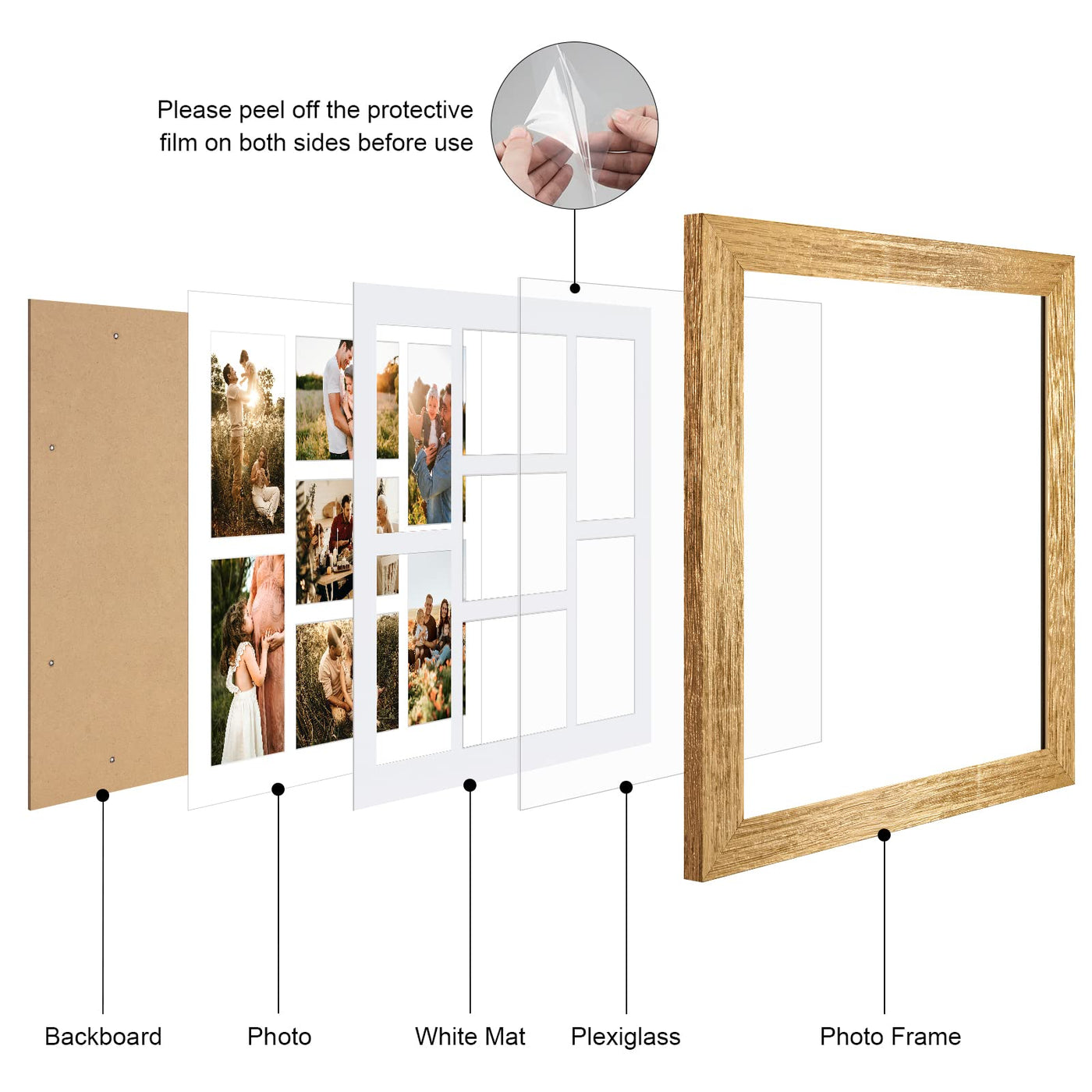 Please peel off the protective film on both sides before use

Backboard

Photo

White Mat

Plexiglass

Photo Frame