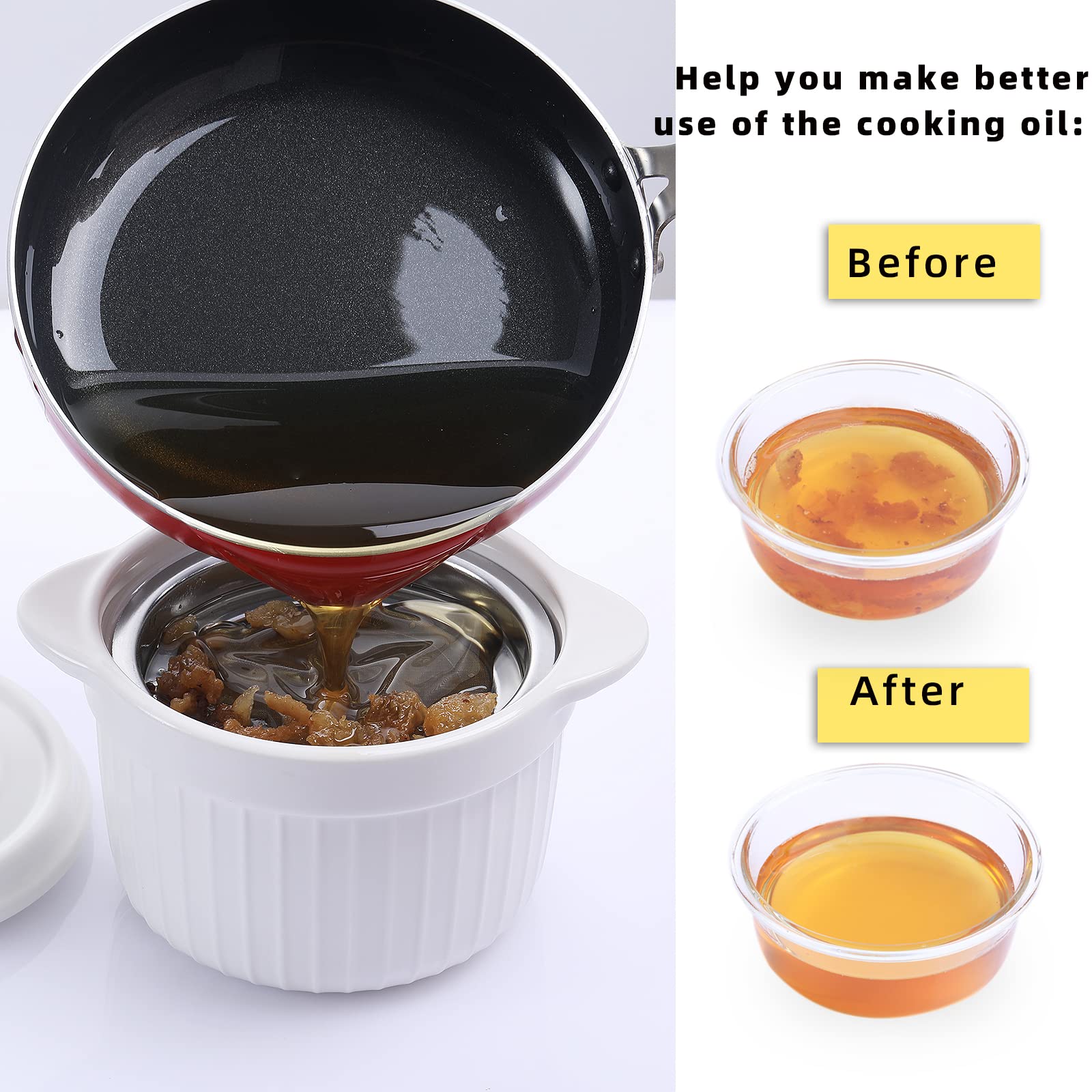 Help you make better use of the cooking oil:

Before

After