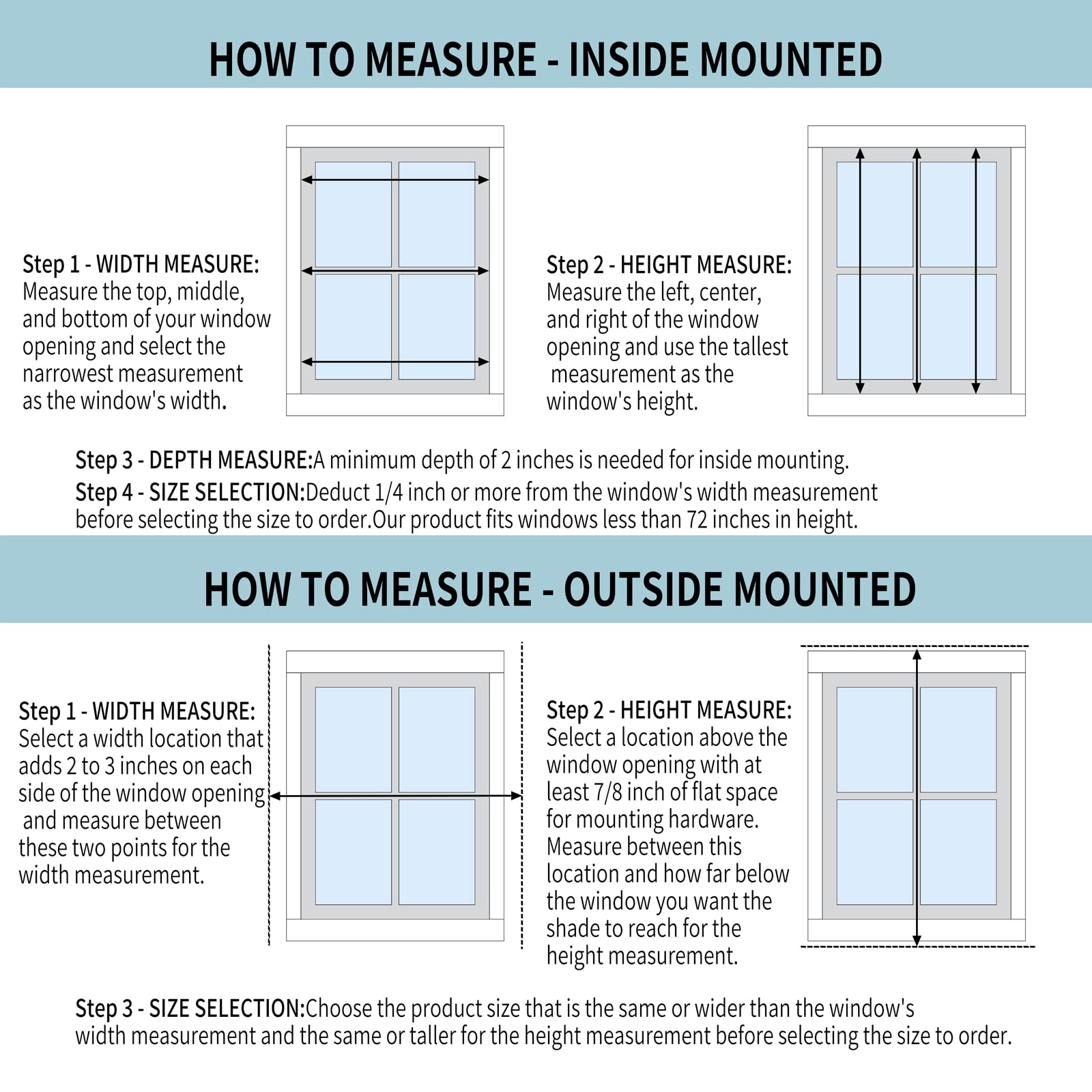 HOW TO MEASURE - INSIDE MOUNTED

Step 1 - WIDTH MEASURE:
Measure the top, middle, and bottom of your window opening and select the narrowest measurement as the window's width.

Step 2 - HEIGHT MEASURE:
Measure the left, center, and right of the window opening and use the tallest measurement as the window's height.

Step 3 - DEPTH MEASURE:A minimum depth of 2 inches is needed for inside mounting.
Step 4 - SIZE SELECTION:Deduct 1/4 inch or more from the window's width measurement before selecting the size to order.Our product fits windows less than 72 inches in height.

HOW TO MEASURE - OUTSIDE MOUNTED

Step 1 - WIDTH MEASURE:
Select a width location that adds 2 to 3 inches on each side of the window opening and measure between these two points for the width measurement.

Step 2 - HEIGHT MEASURE:
Select a location above the window opening with at least 7/8 inch of flat space for mounting hardware. Measure between this location and how far below the window you want the shade to reach for the height measurement.

Step 3 - SIZE SELECTION:Choose the product size that is the same or wider than the window's width measurement and the same or taller for the height measurement before selecting the size to order.