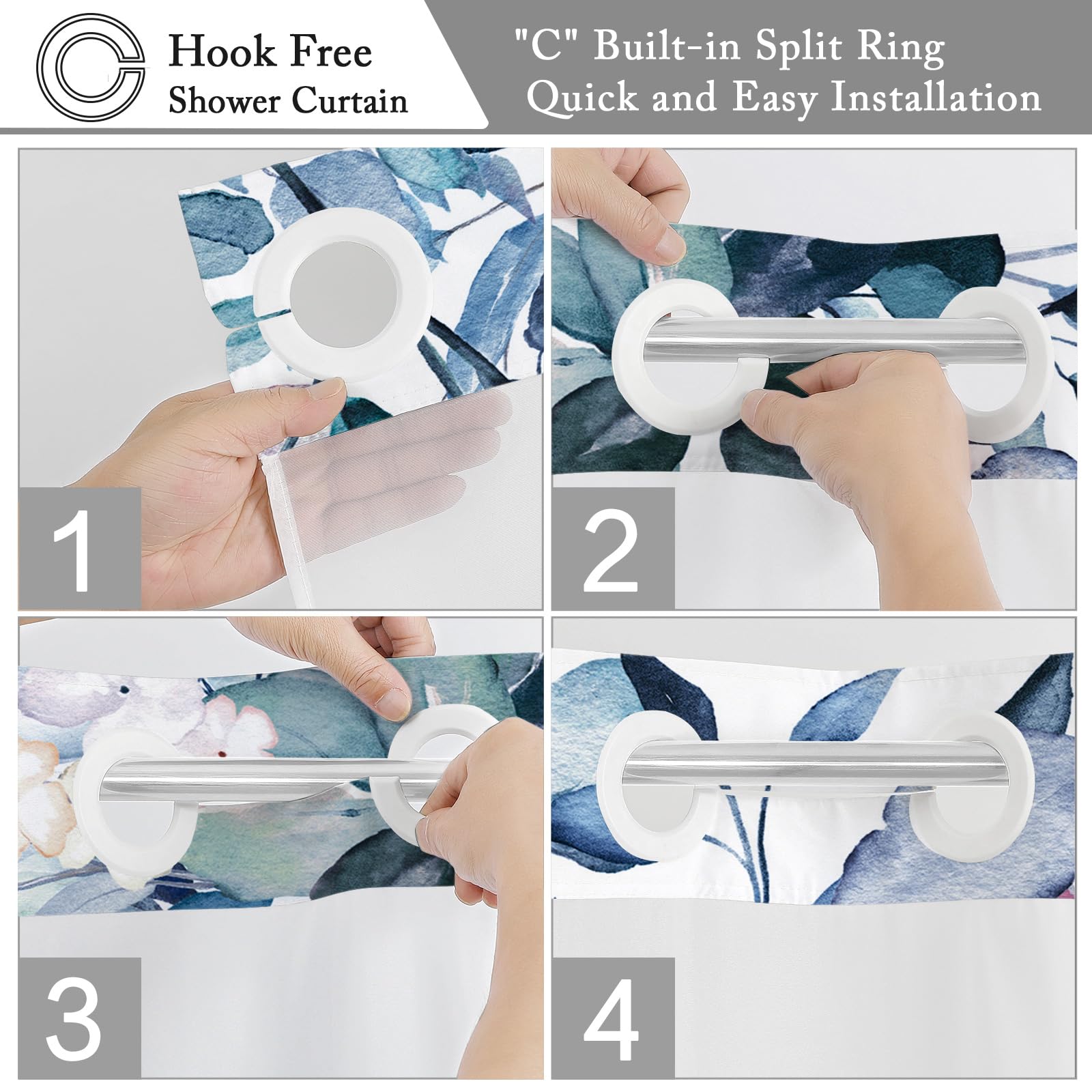 Hook Free
Shower Curtain

"C" Built-in Split Ring
Quick and Easy Installation

1

2

3

4