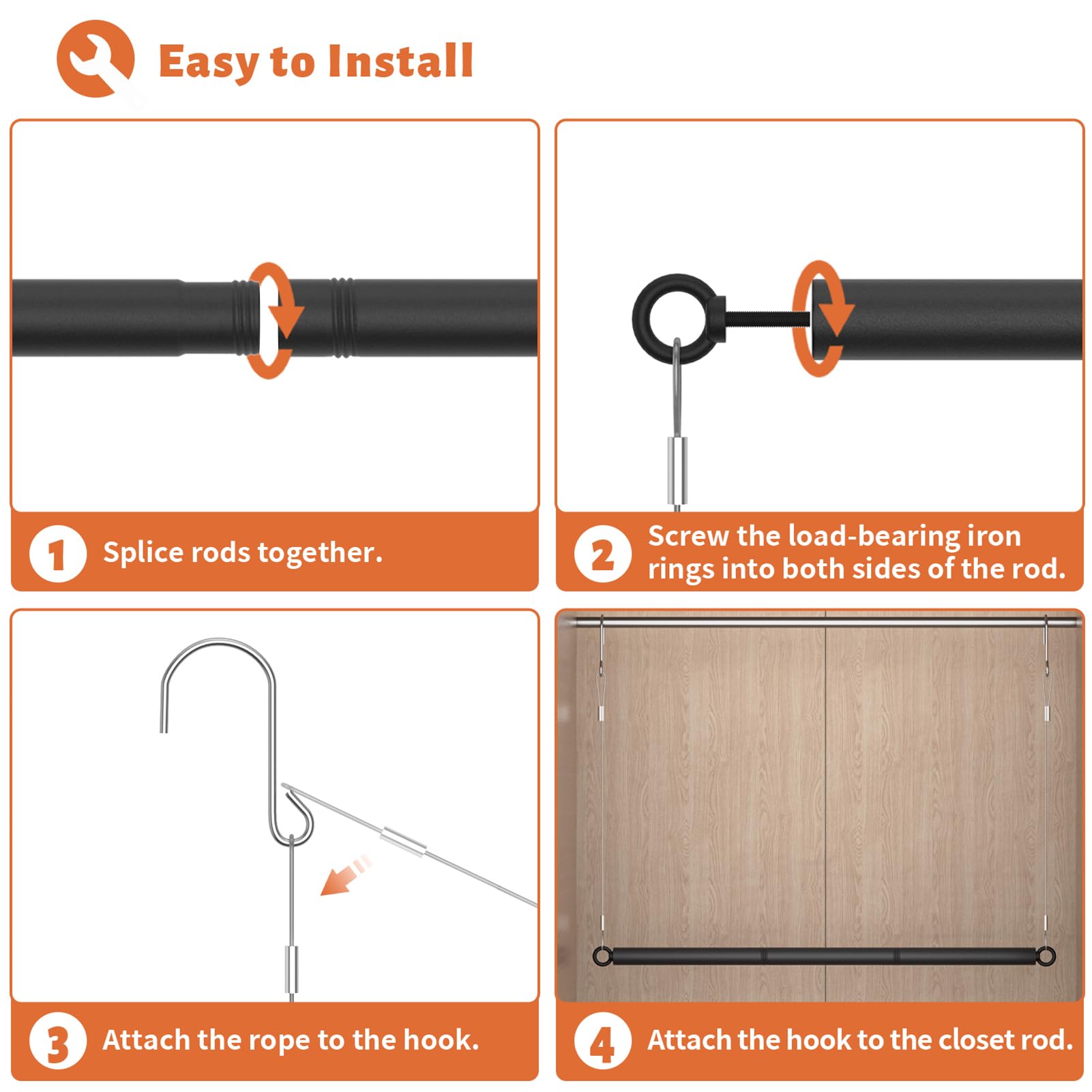 Easy to Install

1 Splice rods together.

2 Screw the load-bearing iron rings into both sides of the rod.

3 Attach the rope to the hook.

4 Attach the hook to the closet rod.