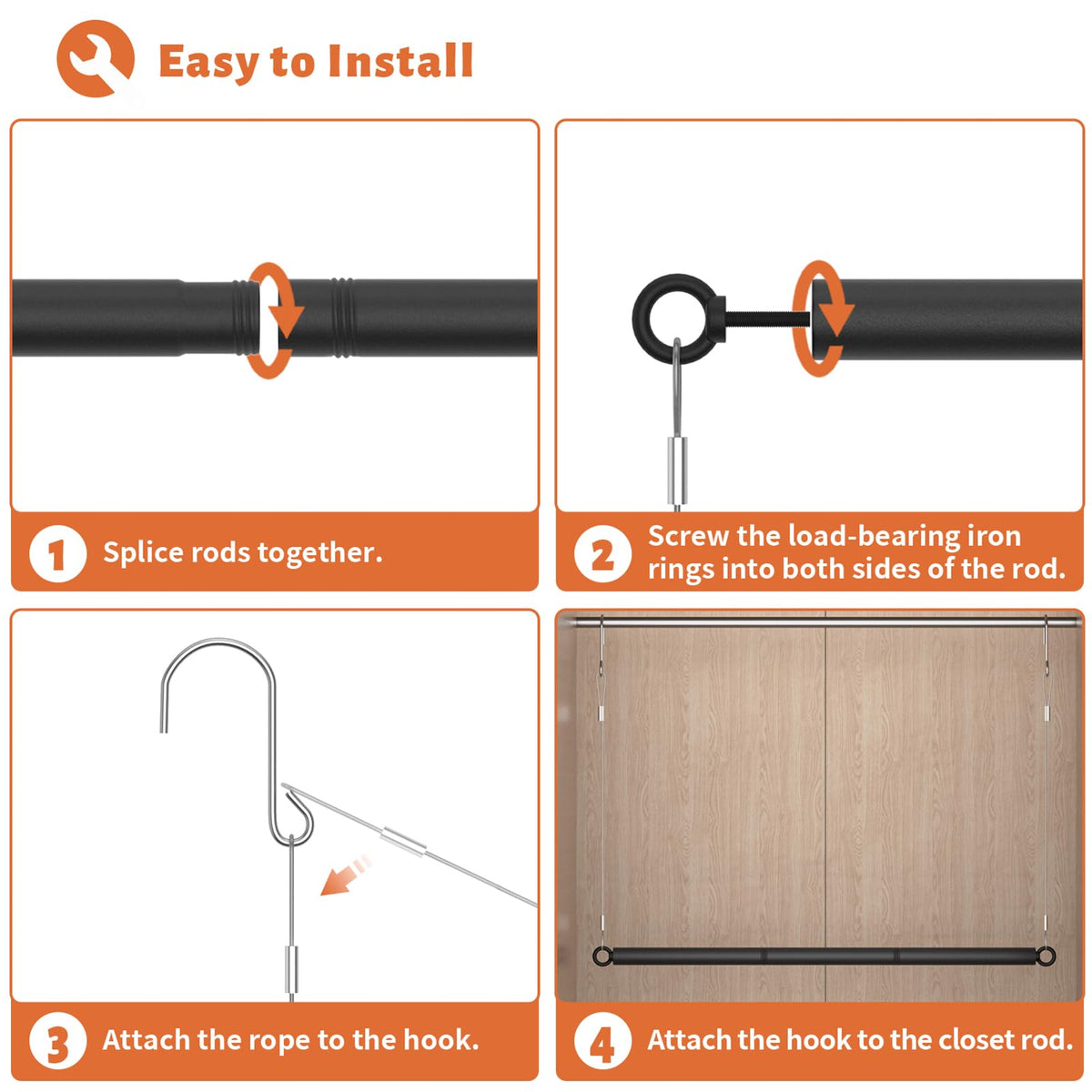 Easy to Install

1 Splice rods together.

2 Screw the load-bearing iron rings into both sides of the rod.

3 Attach the rope to the hook.

4 Attach the hook to the closet rod.