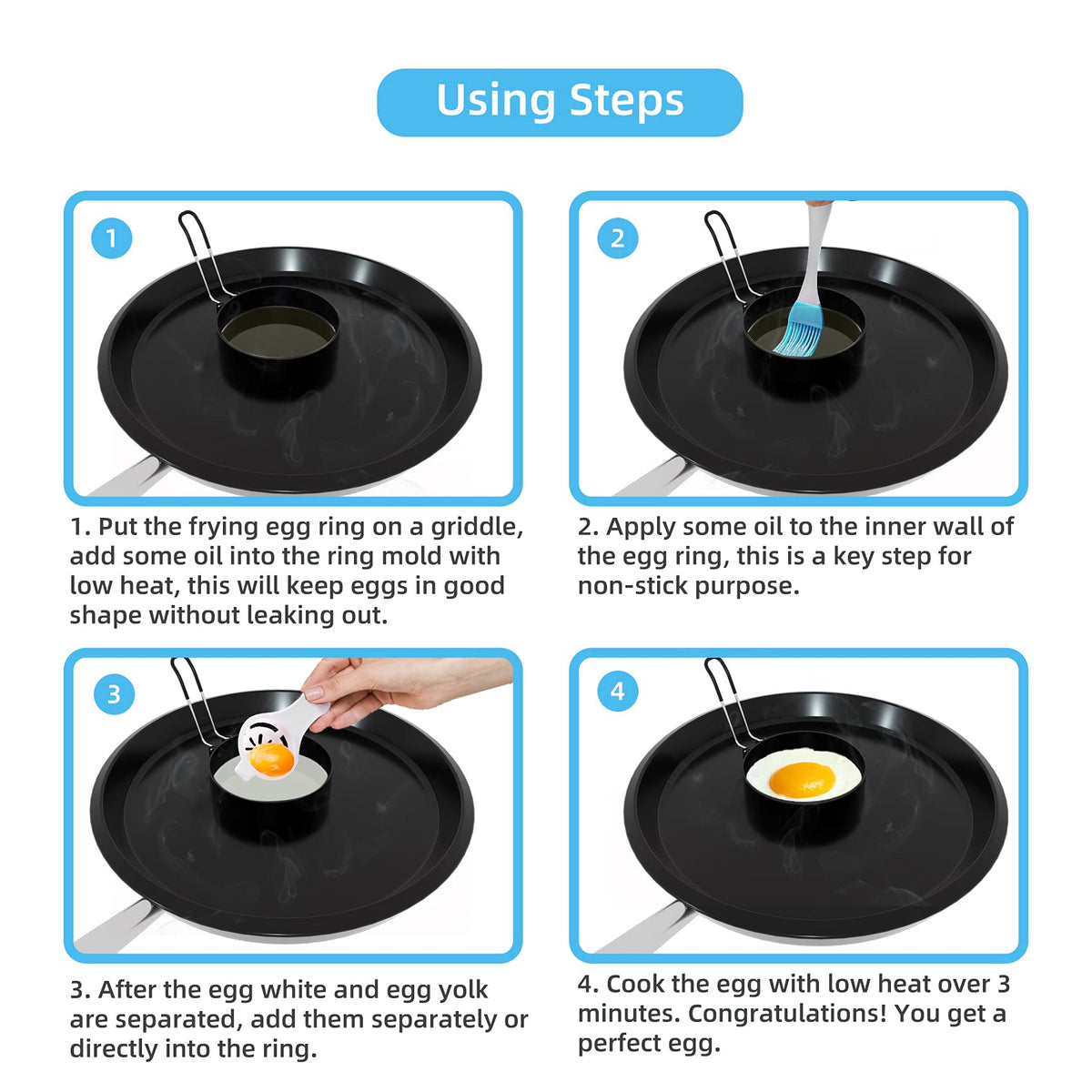 Using Steps

1

1. Put the frying egg ring on a griddle, add some oil into the ring mold with low heat, this will keep eggs in good shape without leaking out.

2

2. Apply some oil to the inner wall of the egg ring, this is a key step for non-stick purpose.

3

3. After the egg white and egg yolk are separated, add them separately or directly into the ring.

4

4. Cook the egg with low heat over 3 minutes. Congratulations! You get a perfect egg.