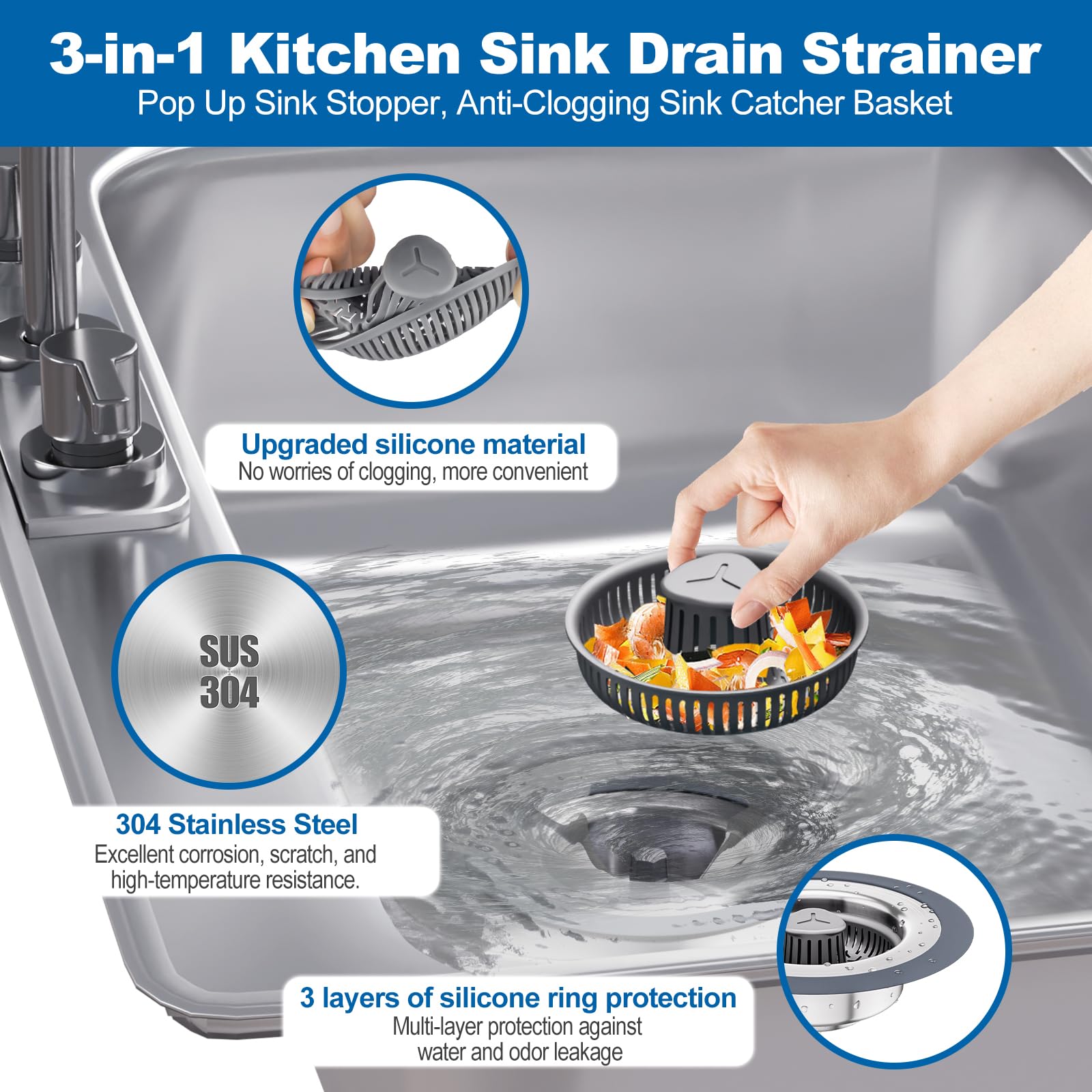 3-in-1 Kitchen Sink Drain Strainer
Pop Up Sink Stopper, Anti-Clogging Sink Catcher Basket

Upgraded silicone material
No worries of clogging, more convenient

SUS 304

304 Stainless Steel
Excellent corrosion, scratch, and high-temperature resistance.

3 layers of silicone ring protection
Multi-layer protection against water and odor leakage