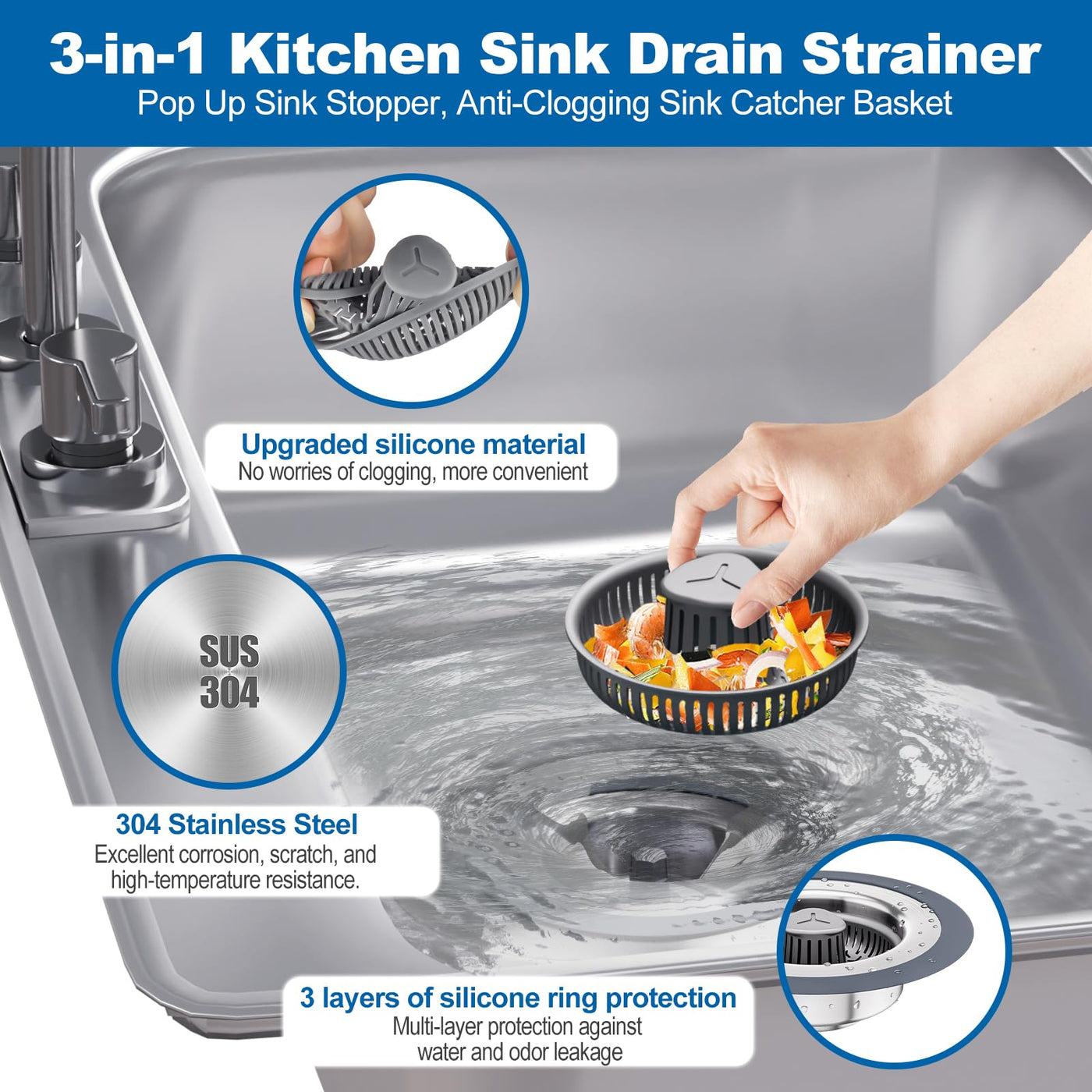 3-in-1 Kitchen Sink Drain Strainer
Pop Up Sink Stopper, Anti-Clogging Sink Catcher Basket

Upgraded silicone material
No worries of clogging, more convenient

SUS 304

304 Stainless Steel
Excellent corrosion, scratch, and high-temperature resistance.

3 layers of silicone ring protection
Multi-layer protection against water and odor leakage