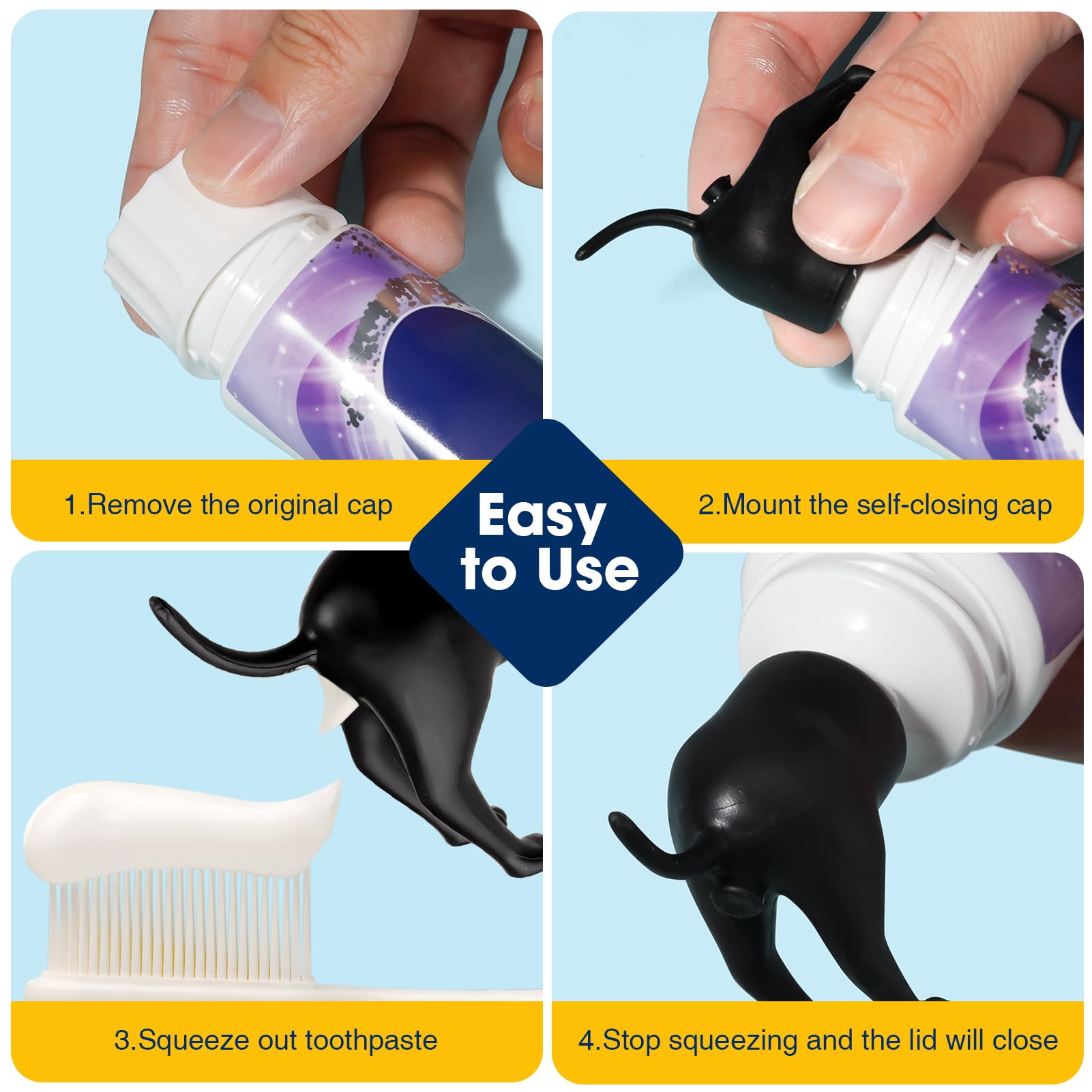 1.Remove the original cap

Easy to Use

2.Mount the self-closing cap

3.Squeeze out toothpaste

4.Stop squeezing and the lid will close