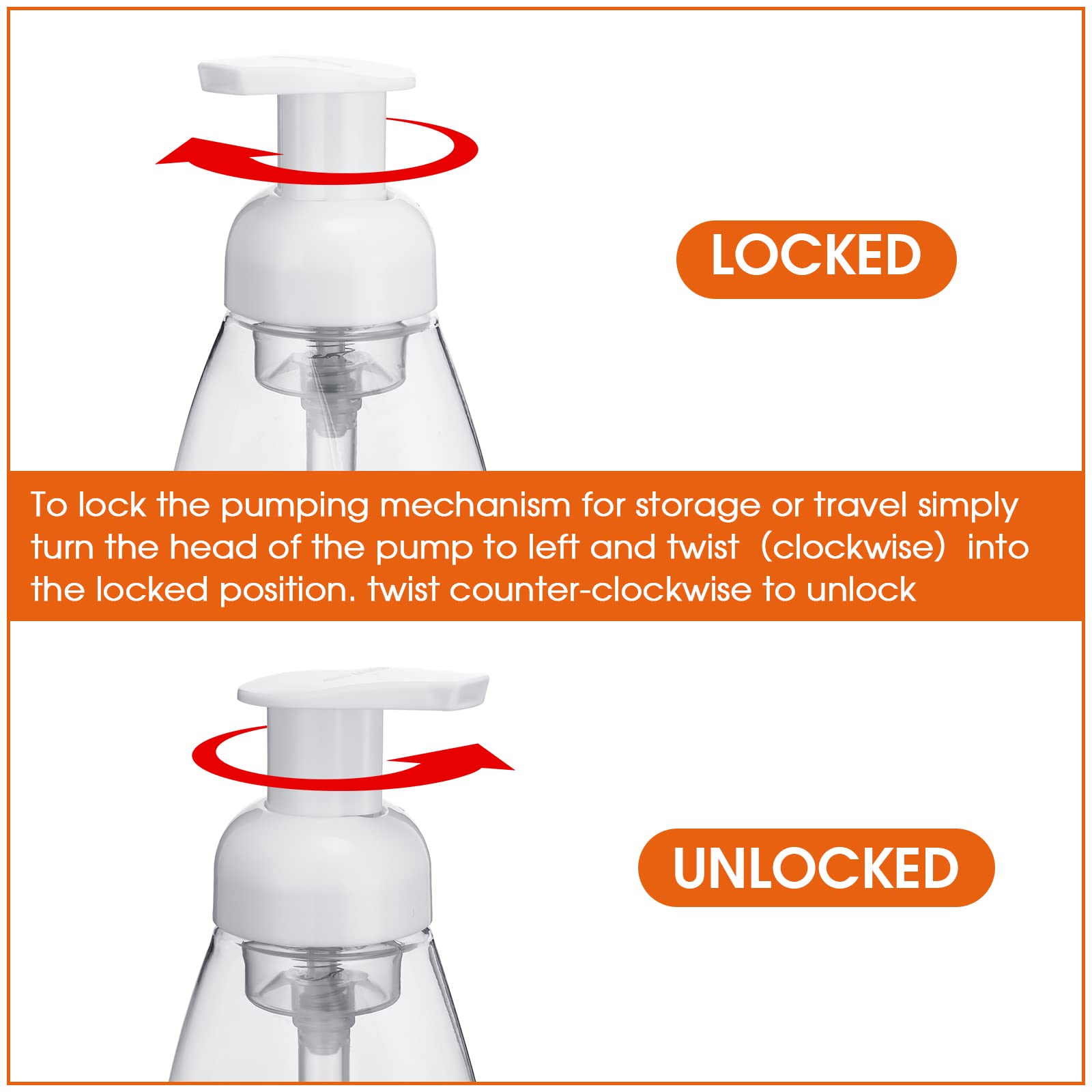 LOCKED

To lock the pumping mechanism for storage or travel simply turn the head of the pump to left and twist (clockwise) into the locked position. twist counter-clockwise to unlock

UNLOCKED