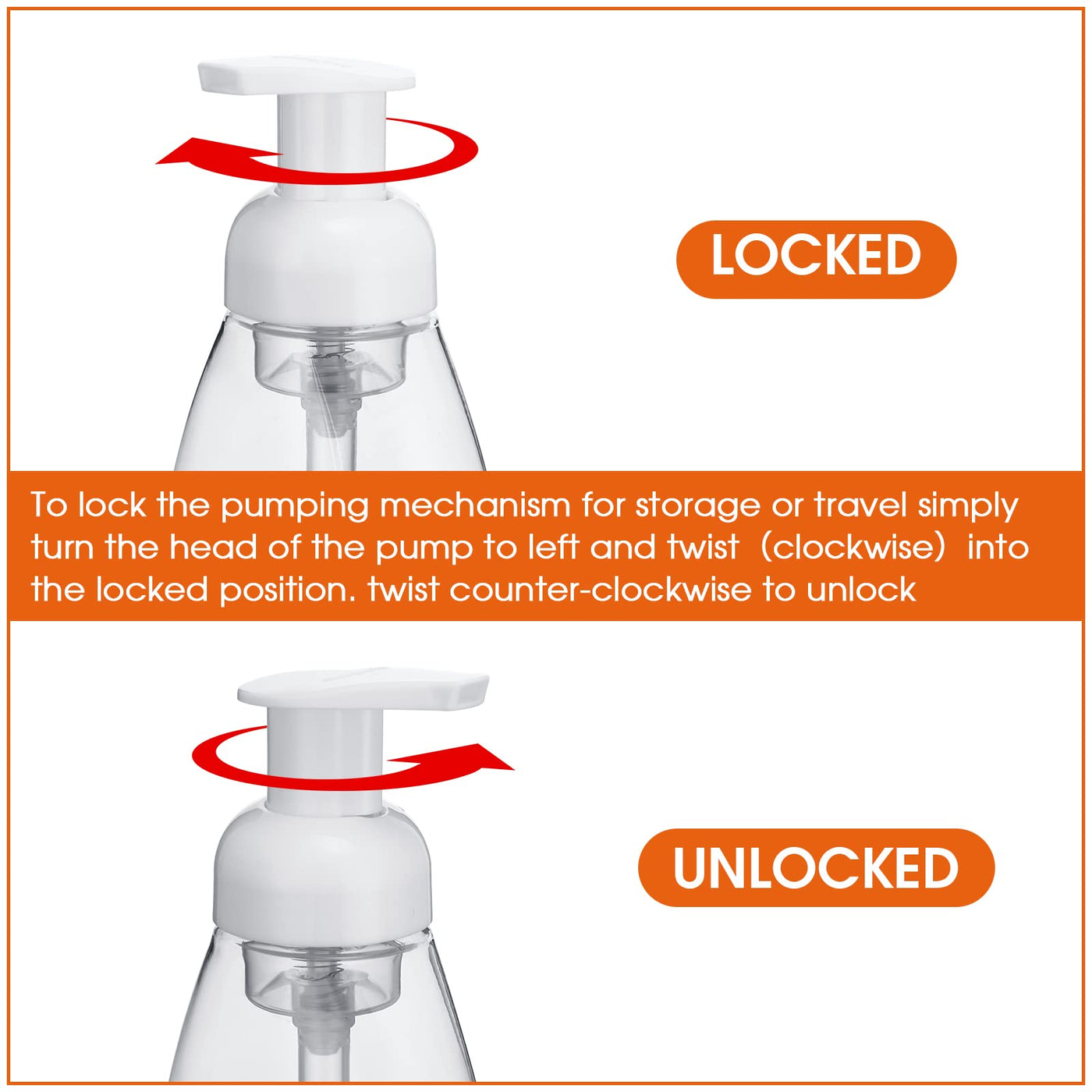 LOCKED

To lock the pumping mechanism for storage or travel simply turn the head of the pump to left and twist (clockwise) into the locked position. twist counter-clockwise to unlock

UNLOCKED