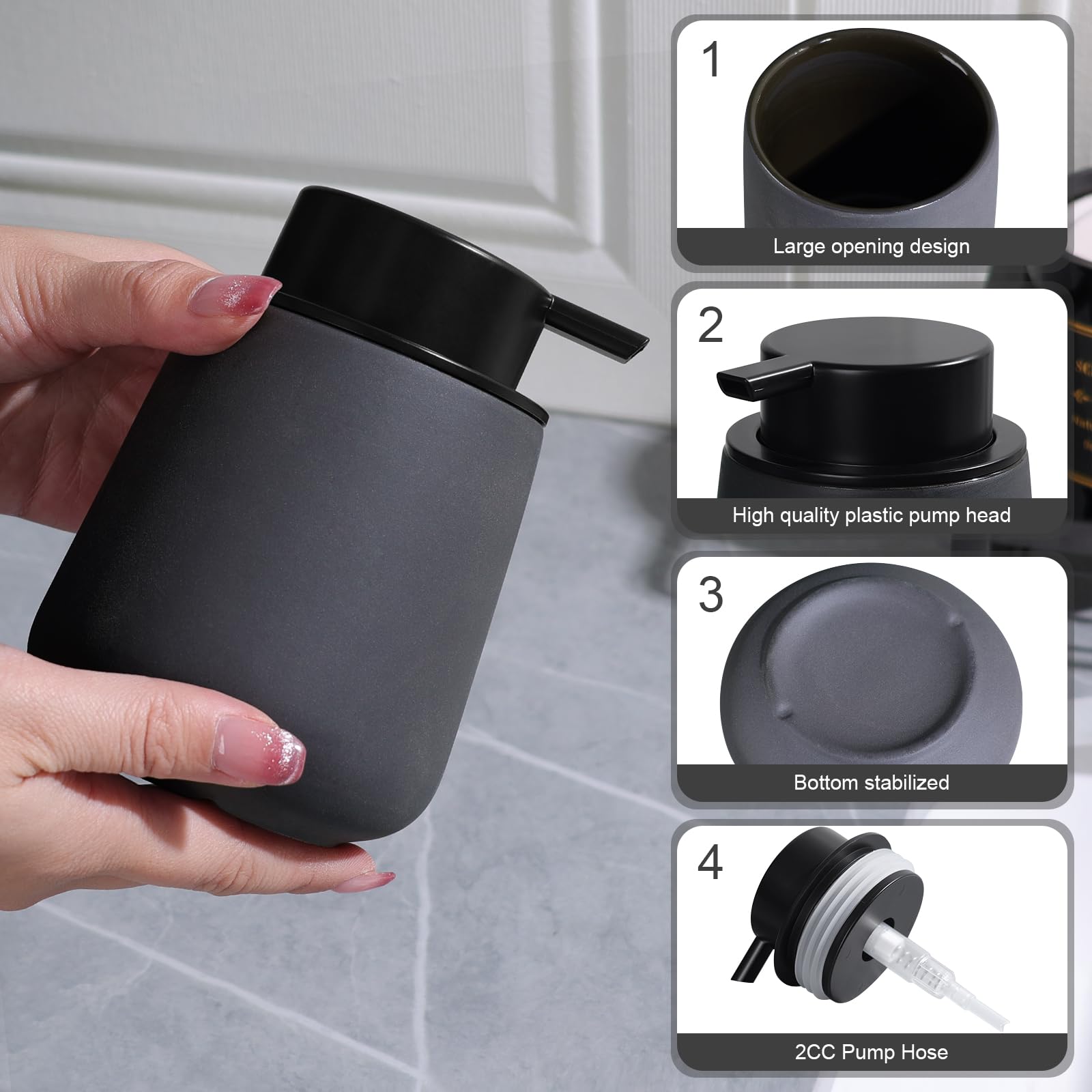 1

Large opening design

2

High quality plastic pump head

3

Bottom stabilized

4

2CC Pump Hose