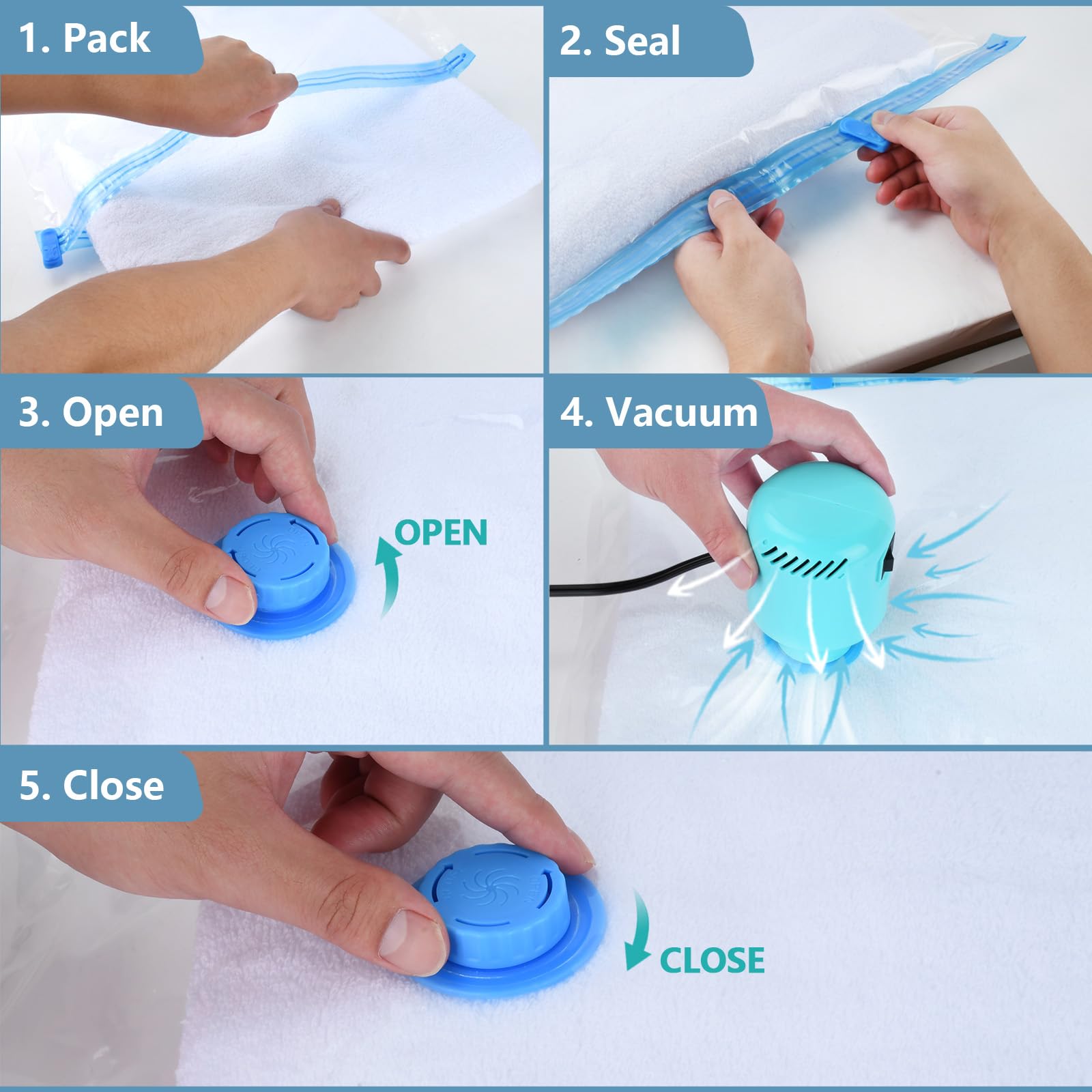 1. Pack

2. Seal

3. Open

OPEN

4. Vacuum

5. Close

CLOSE