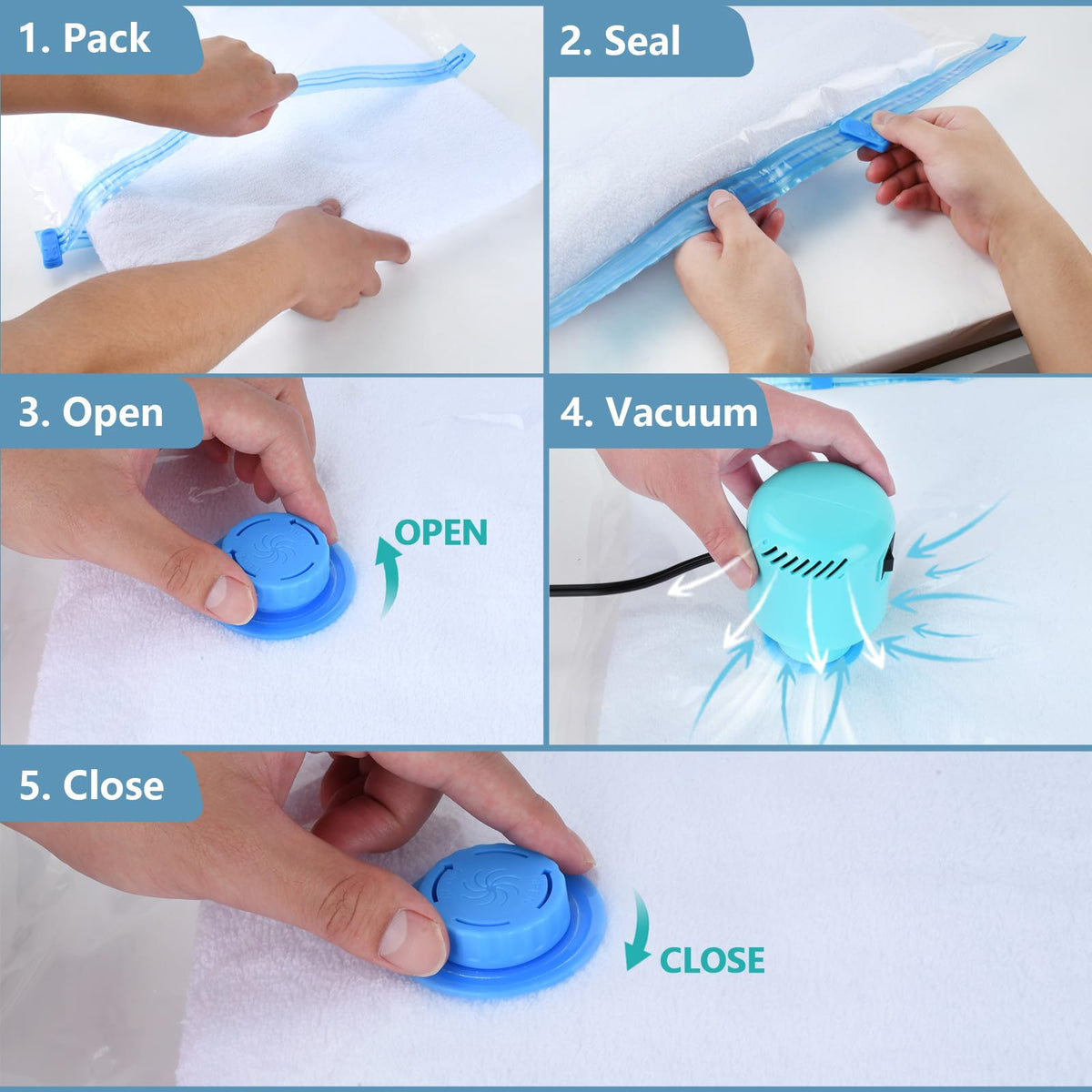 1. Pack

2. Seal

3. Open

OPEN

4. Vacuum

5. Close

CLOSE