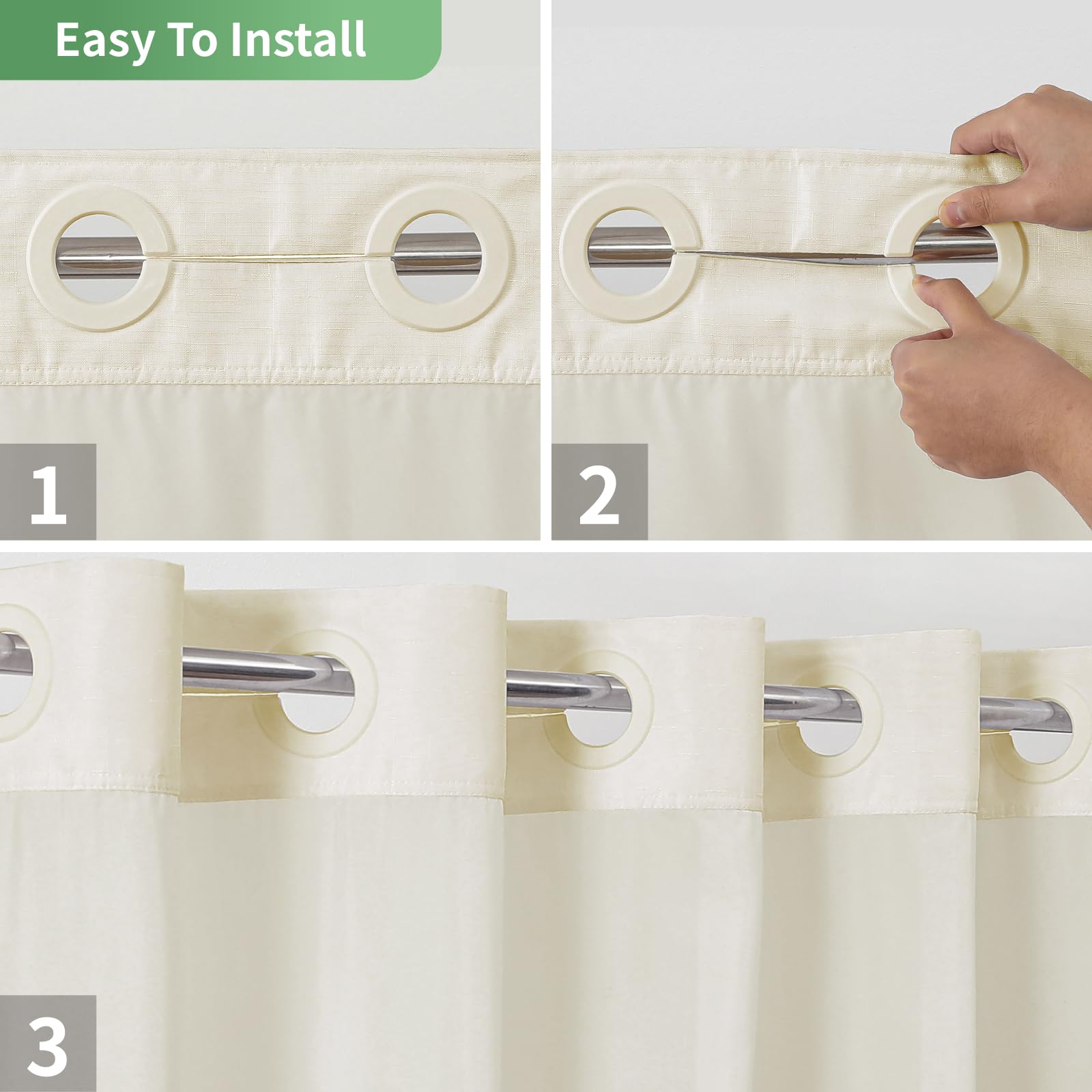 Easy To Install

1

2

3