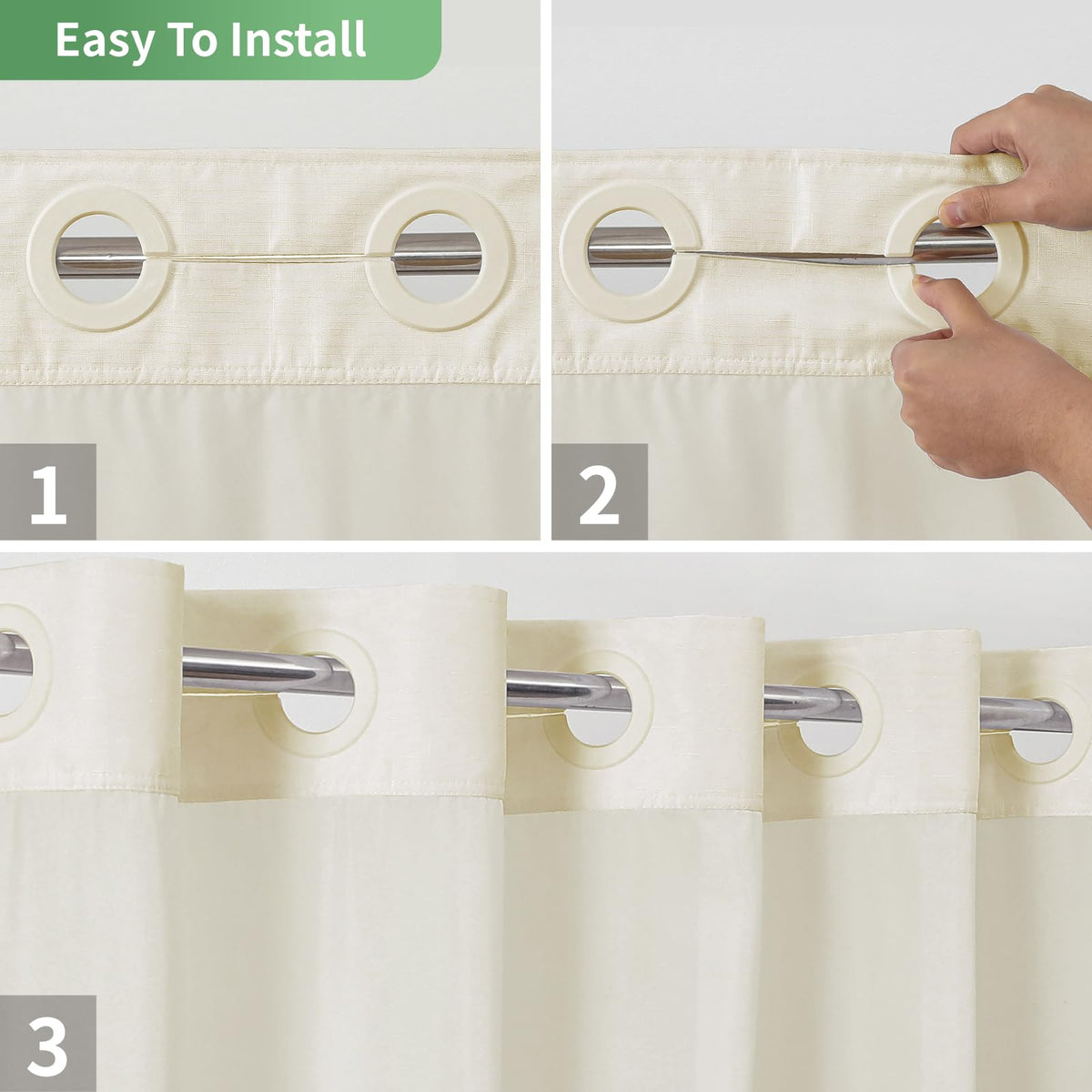 Easy To Install

1

2

3