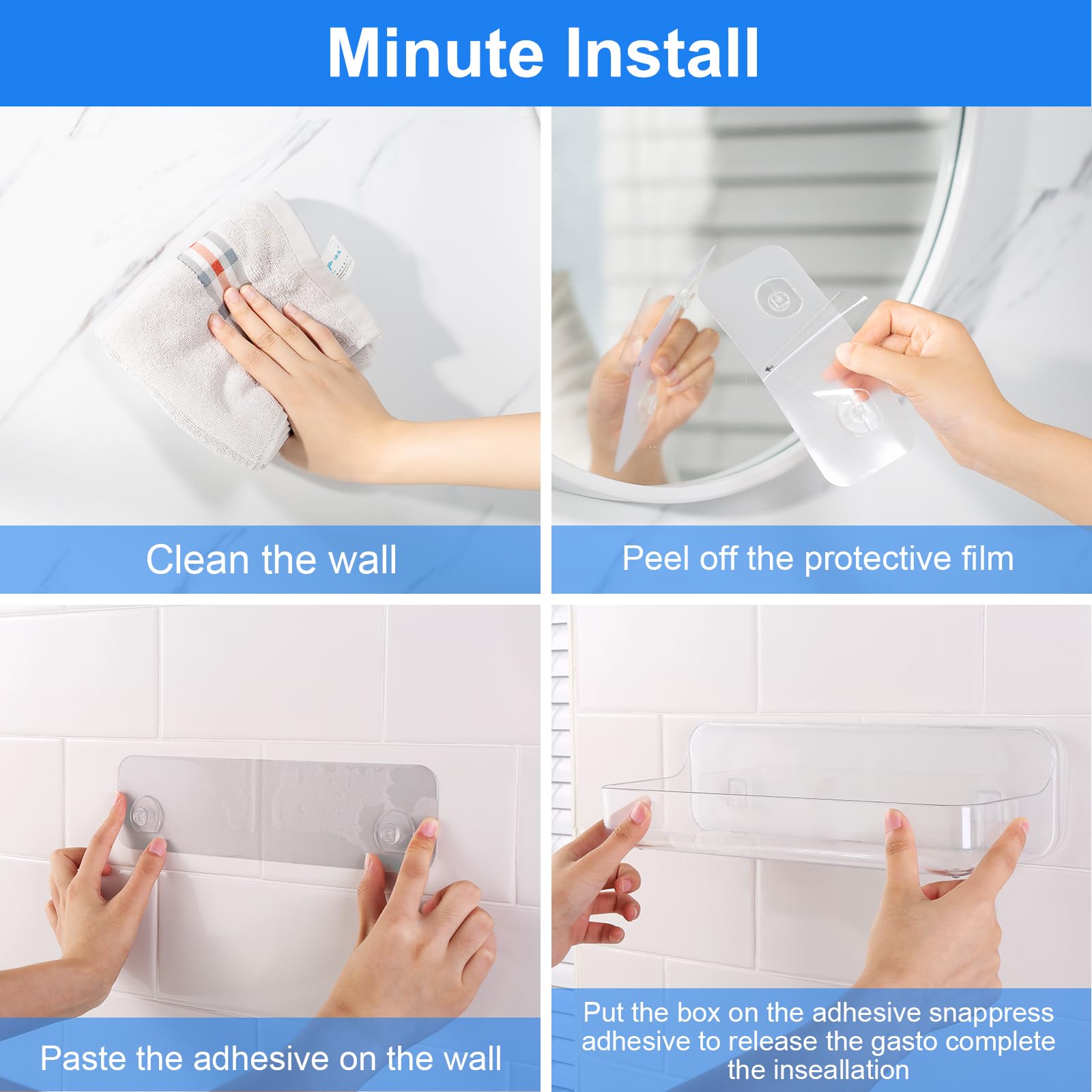 Minute Install

Clean the wall

Peel off the protective film

Paste the adhesive on the wall

Put the box on the adhesive snappress adhesive to release the gasto complete the inseallation