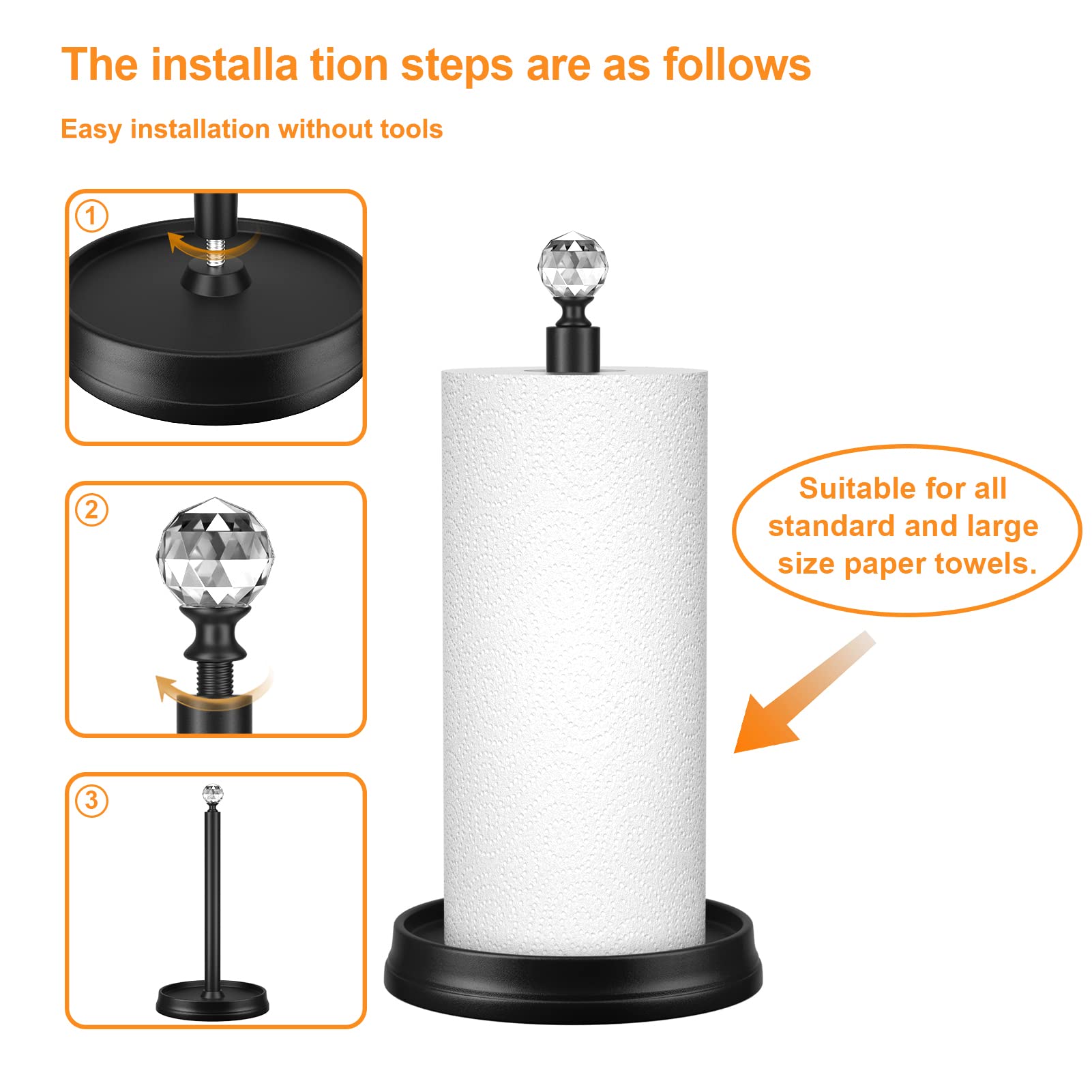 The installa tion steps are as follows

Easy installation without tools

①

②

③

Suitable for all standard and large size paper towels.