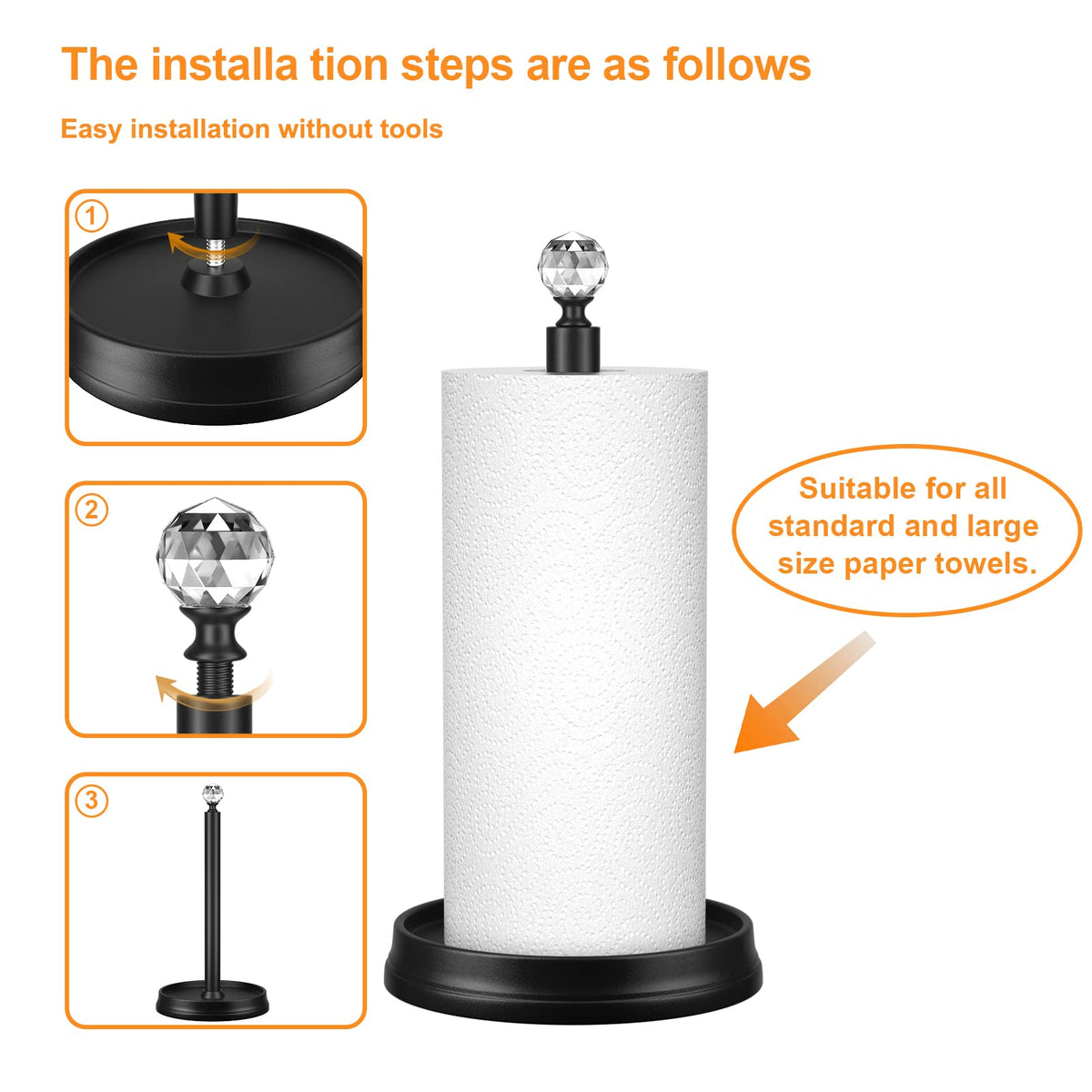 The installa tion steps are as follows

Easy installation without tools

1

2

3

Suitable for all standard and large size paper towels.