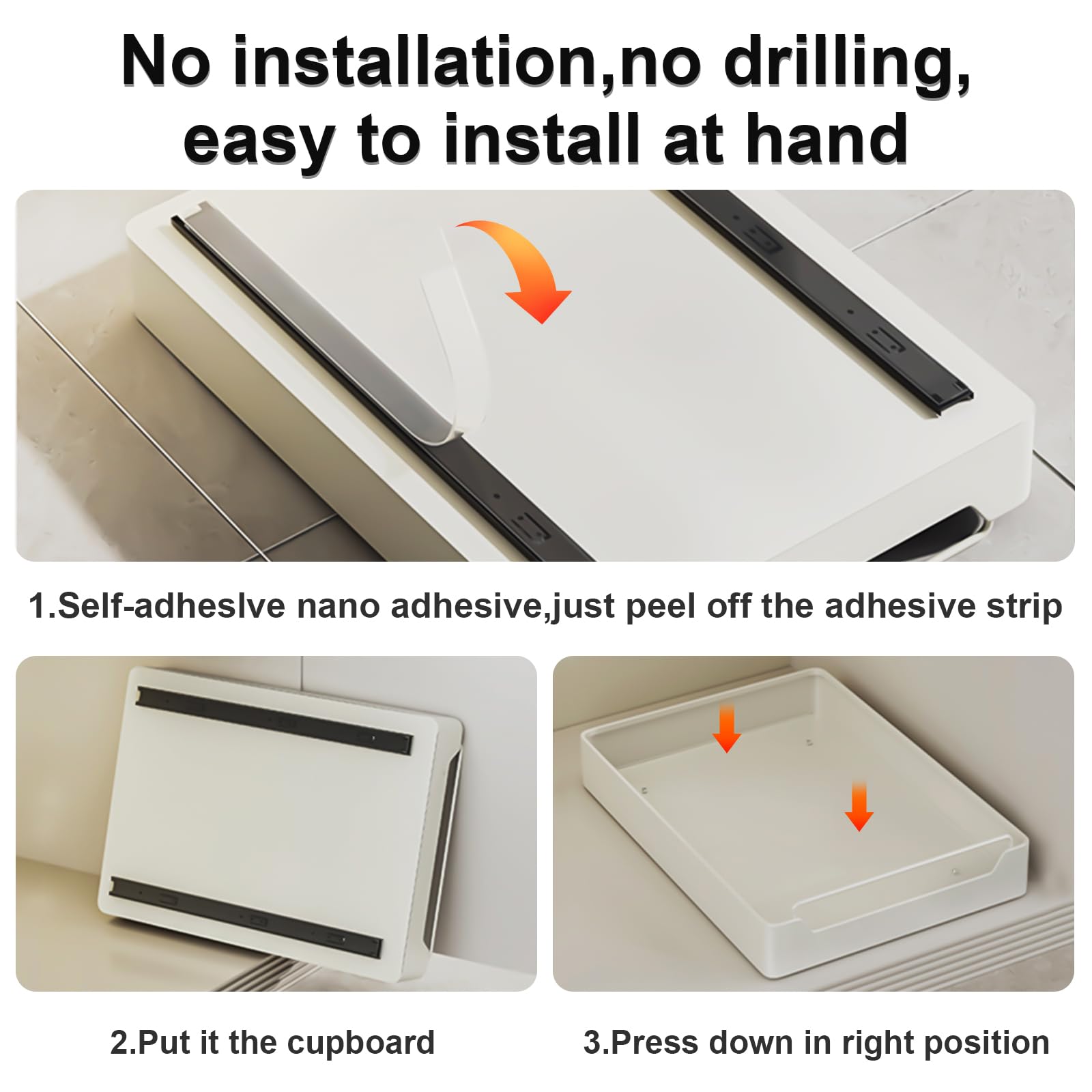 No installation,no drilling, easy to install at hand

1.Self-adheslve nano adhesive,just peel off the adhesive strip

2.Put it the cupboard

3.Press down in right position