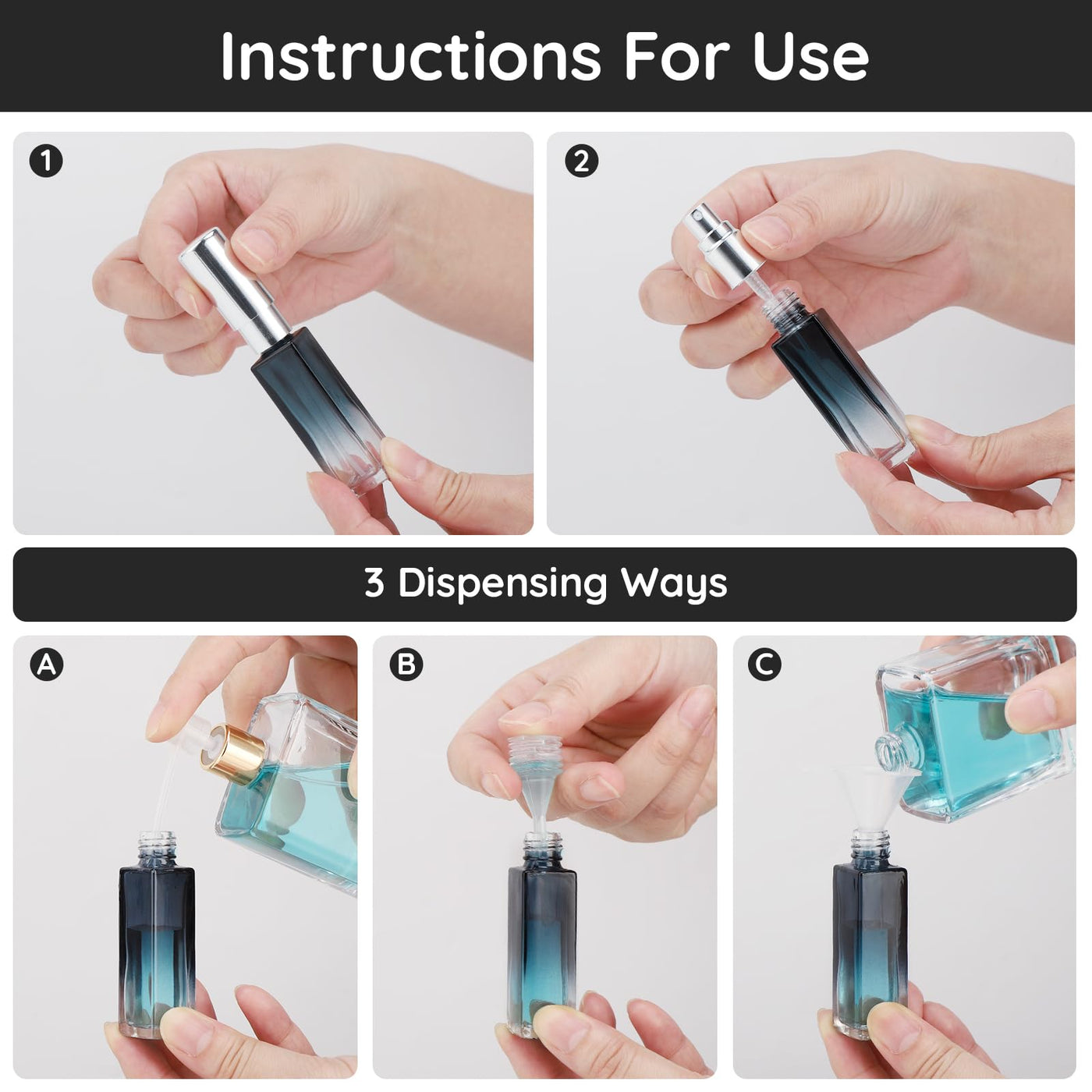 Instructions For Use

1

2

3 Dispensing Ways

A

B

C