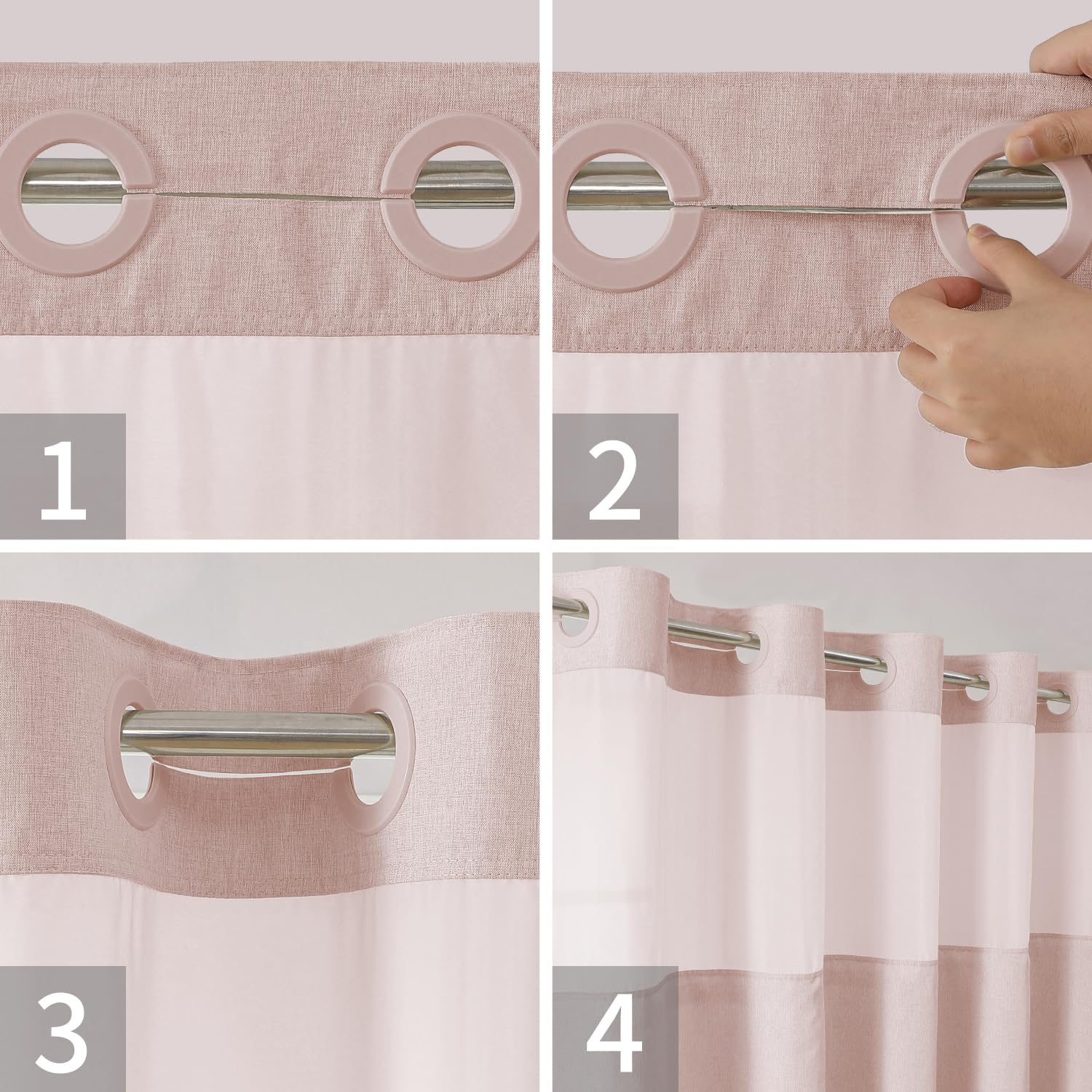 1

2

3

4