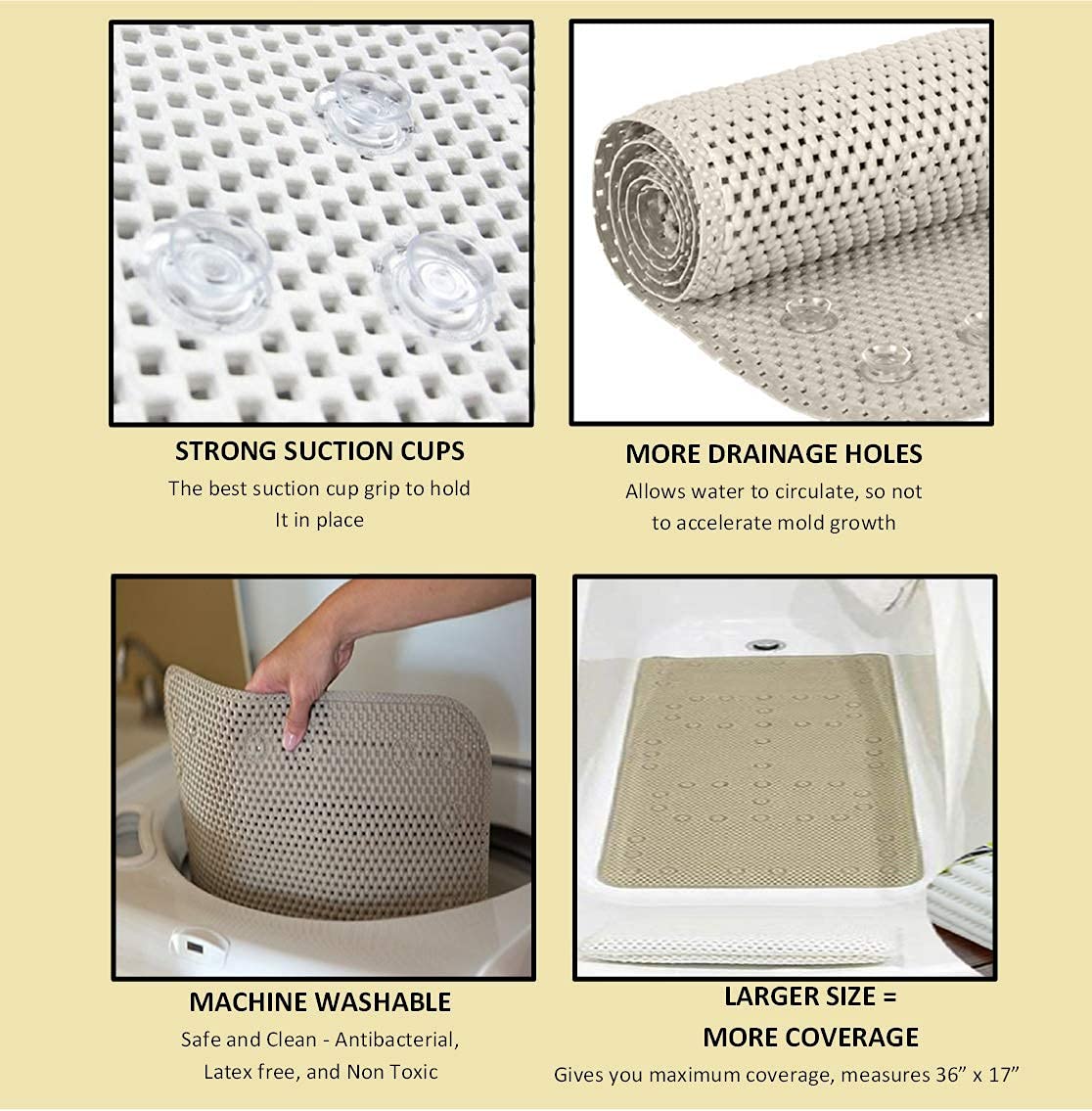 STRONG SUCTION CUPS
The best suction cup grip to hold It in place

MORE DRAINAGE HOLES
Allows water to circulate, so not to accelerate mold growth

MACHINE WASHABLE
Safe and Clean - Antibacterial, Latex free, and Non Toxic

LARGER SIZE = MORE COVERAGE
Gives you maximum coverage, measures 36” x 17”